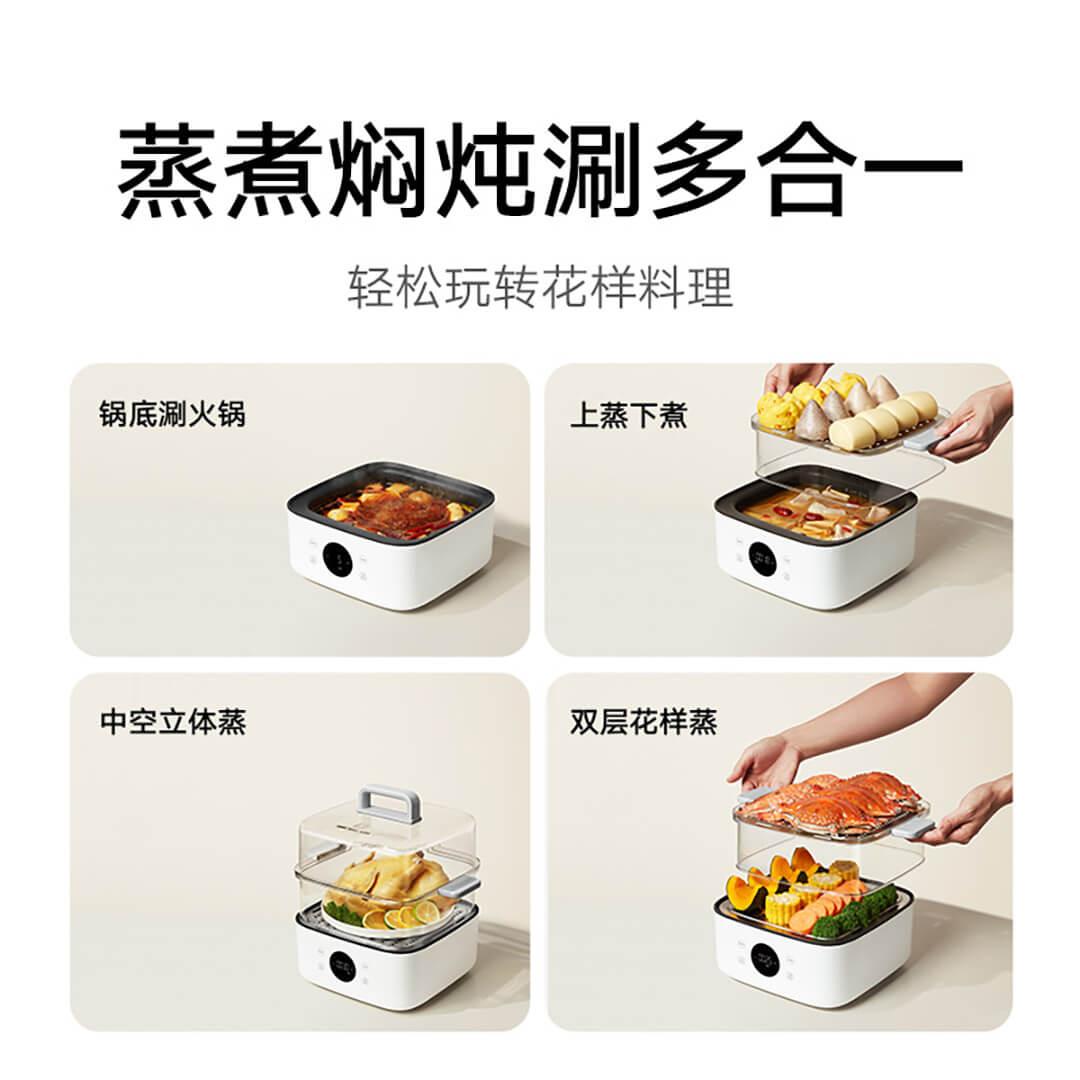 蒸煮焖炖涮多合一

轻松玩转花样料理

锅底涮火锅

上蒸下煮

中空立体蒸

双层花样蒸