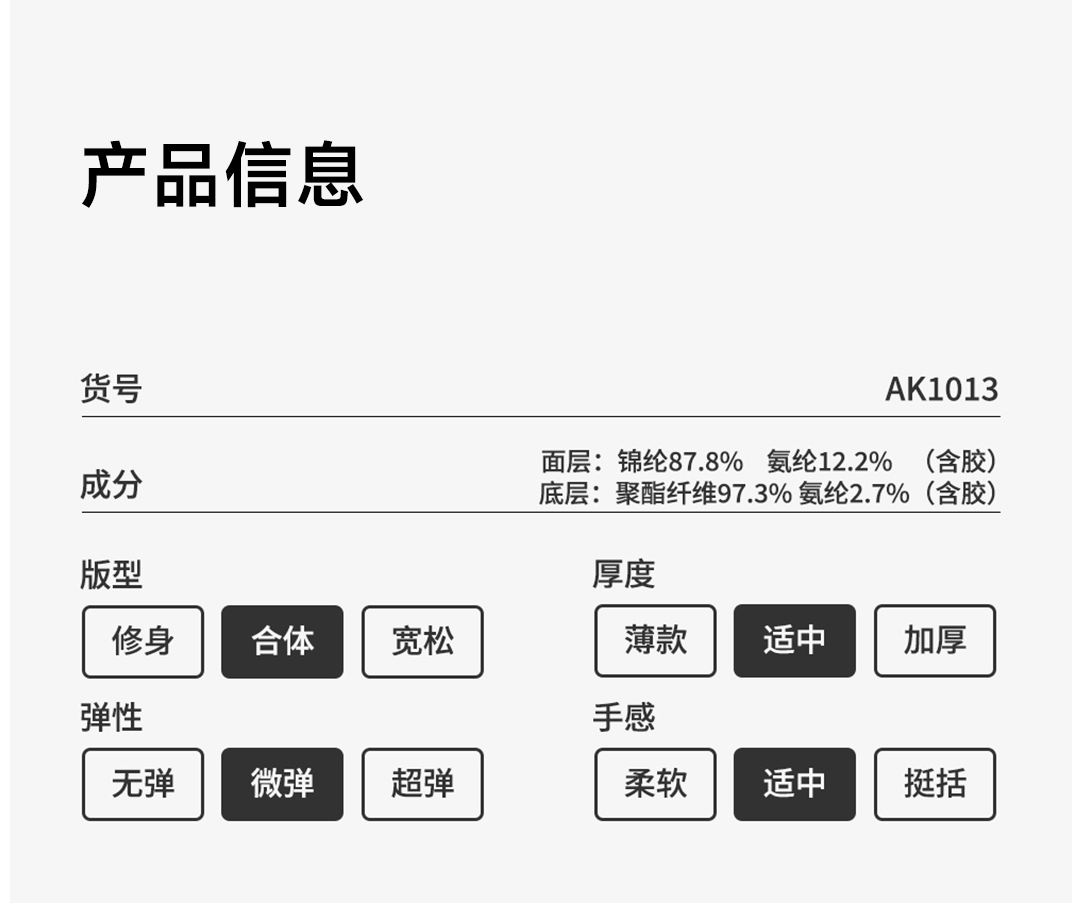 产品信息

货号
AK1013

成分
面层：锦纶87.8% 氨纶12.2% （含胶）
底层：聚酯纤维97.3% 氨纶2.7%（含胶）

版型
修身 合体 宽松

弹性
无弹 微弹 超弹

厚度
薄款 适中 加厚

手感
柔软 适中 挺括