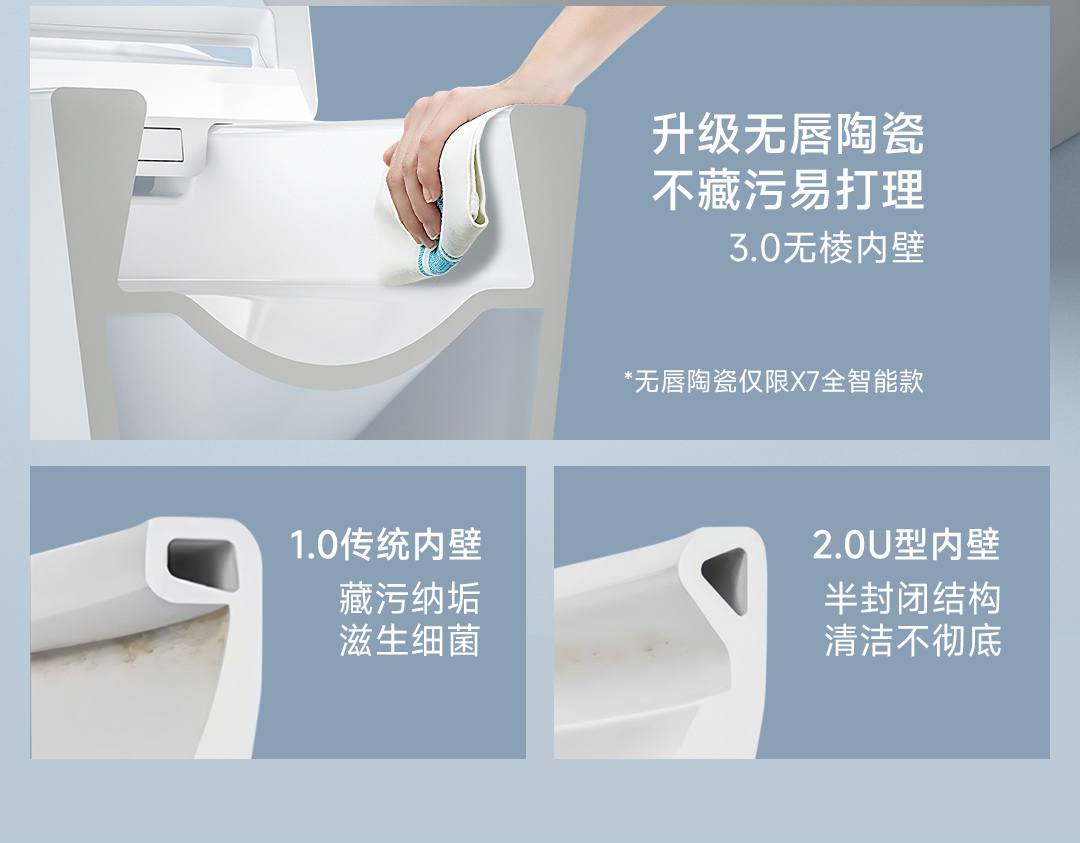 升级无唇陶瓷
不藏污易打理
3.0无棱内壁

*无唇陶瓷仅限X7全智能款

1.0传统内壁
藏污纳垢
滋生细菌

2.0U型内壁
半封闭结构
清洁不彻底