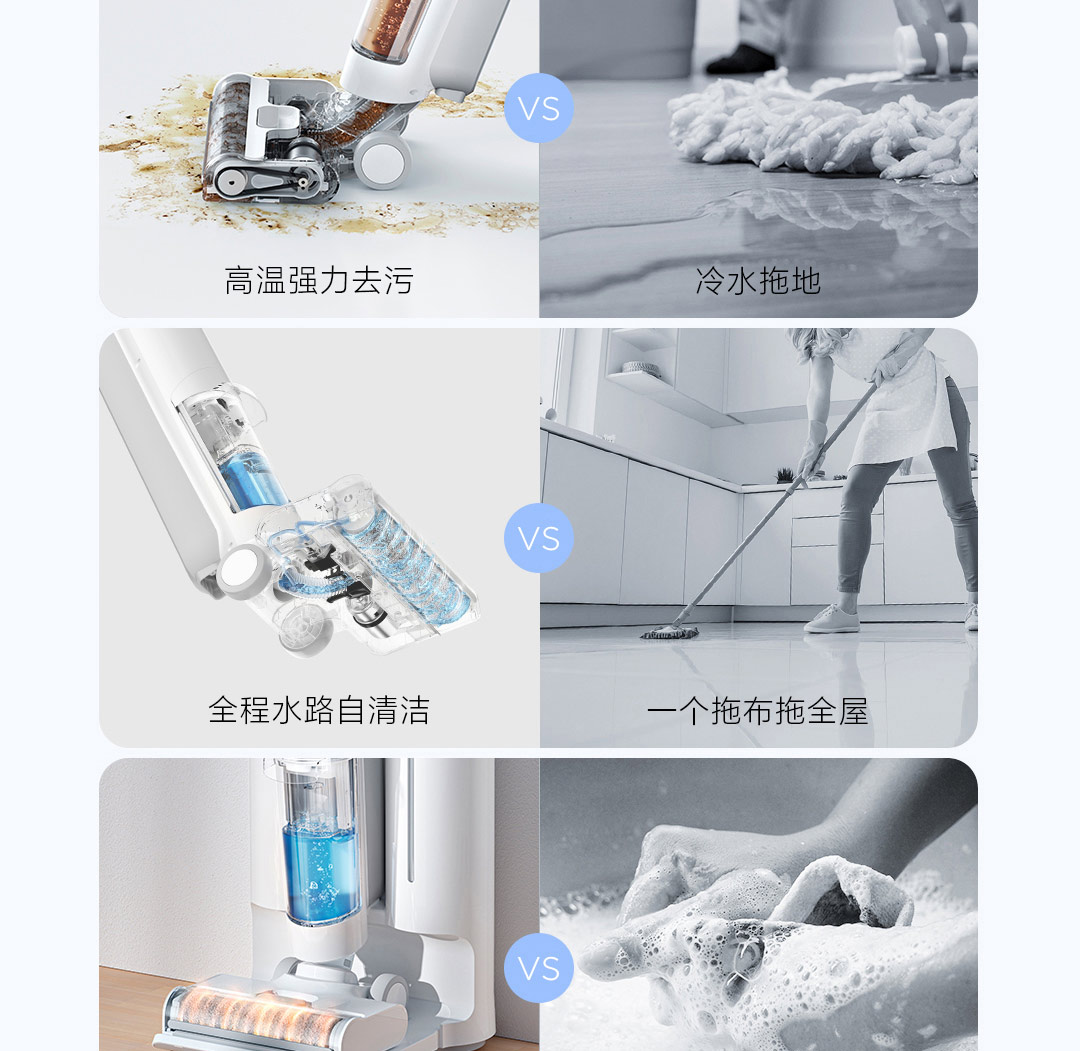 VS

高温强力去污

冷水拖地

VS

全程水路自清洁

一个拖布拖全屋

VS