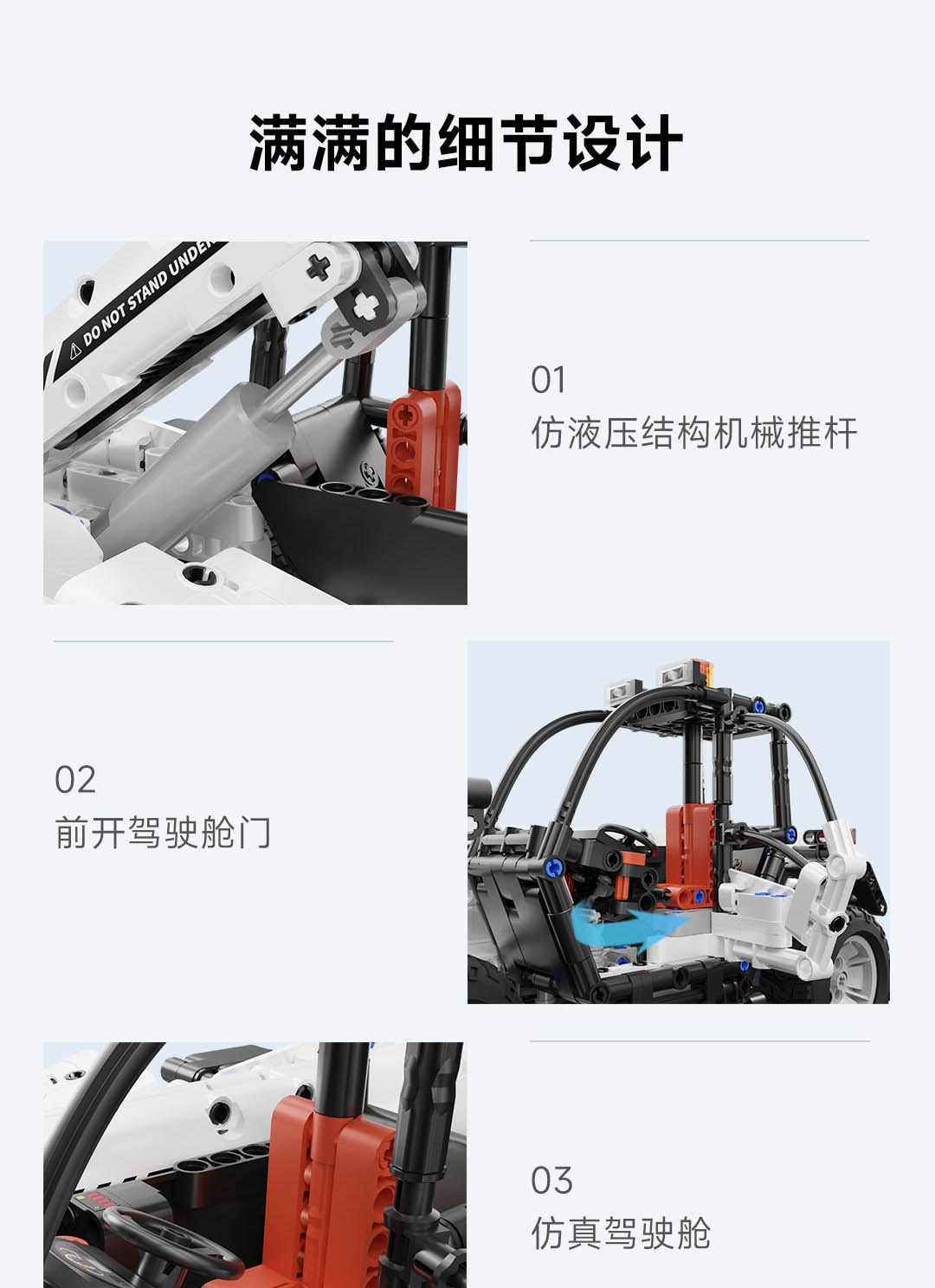 满满的细节设计

DO NOT STAND UNDER

01
仿液压结构机械推杆

02
前开驾驶舱门

03
仿真驾驶舱