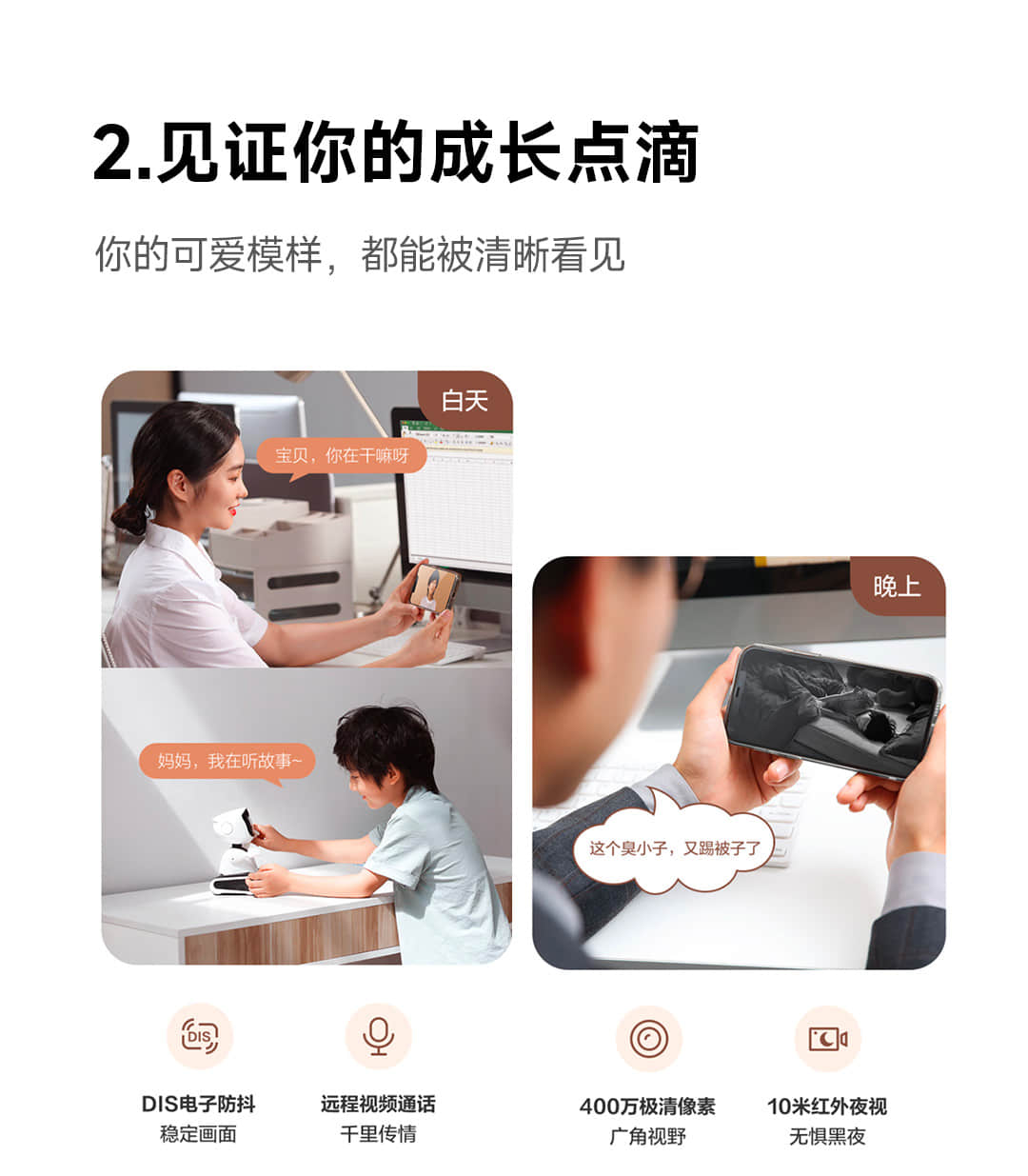 2.见证你的成长点滴

你的可爱模样，都能被清晰看见

白天

宝贝，你在干嘛呀

妈妈，我在听故事~

晚上

这个臭小子，又踢被子了

DIS

DIS电子防抖
稳定画面

远程视频通话
千里传情

400万极清像素
广角视野

10米红外夜视
无惧黑夜