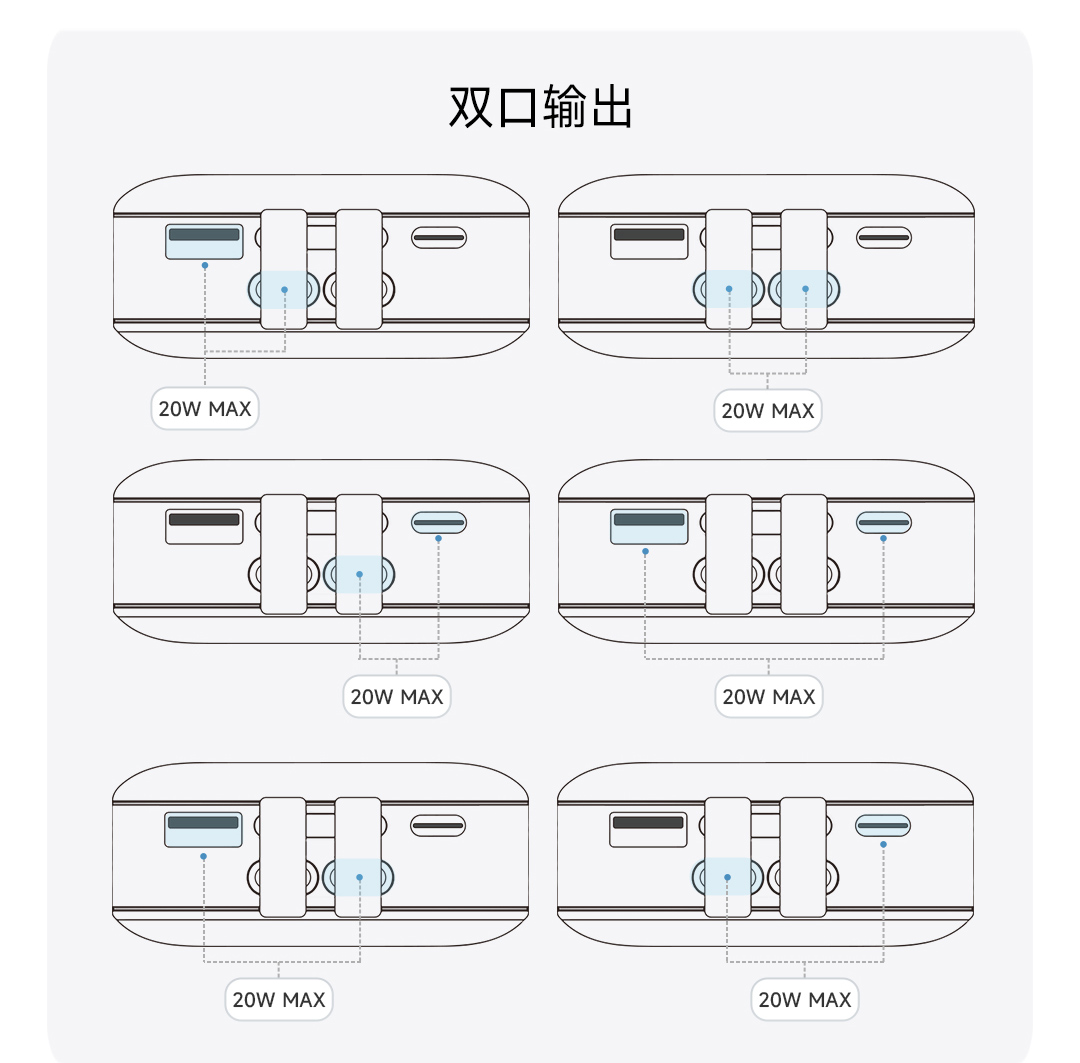 双口输出

20W MAX

20W MAX

20W MAX

20W MAX

20W MAX

20W MAX