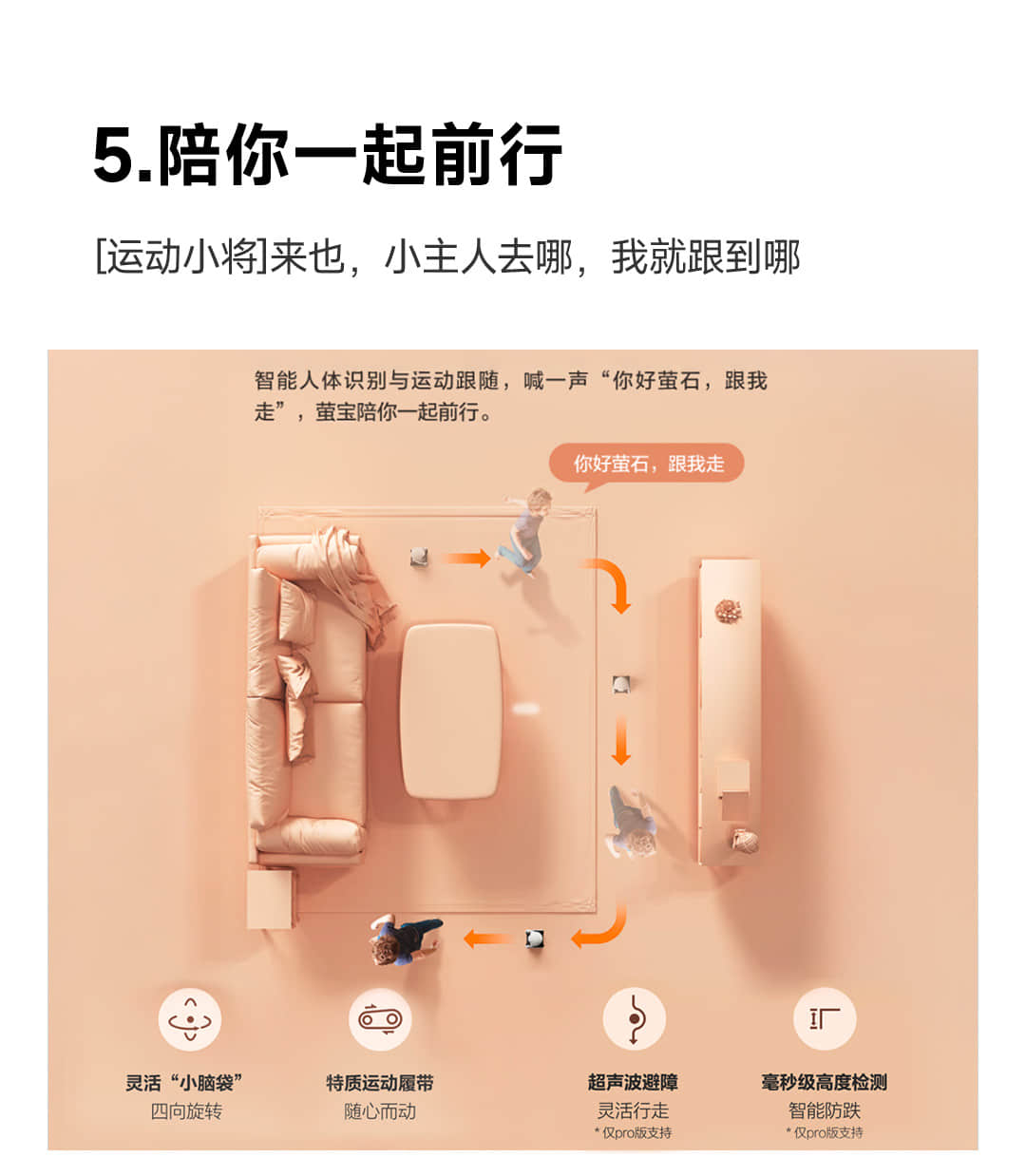 5.陪你一起前行

[运动小将]来也，小主人去哪，我就跟到哪

智能人体识别与运动跟随，喊一声“你好萤石，跟我走”，萤宝陪你一起前行。

你好萤石，跟我走

灵活“小脑袋”
四向旋转

特质运动履带
随心而动

超声波避障
灵活行走
* 仅pro版支持

毫秒级高度检测
智能防跌
* 仅pro版支持