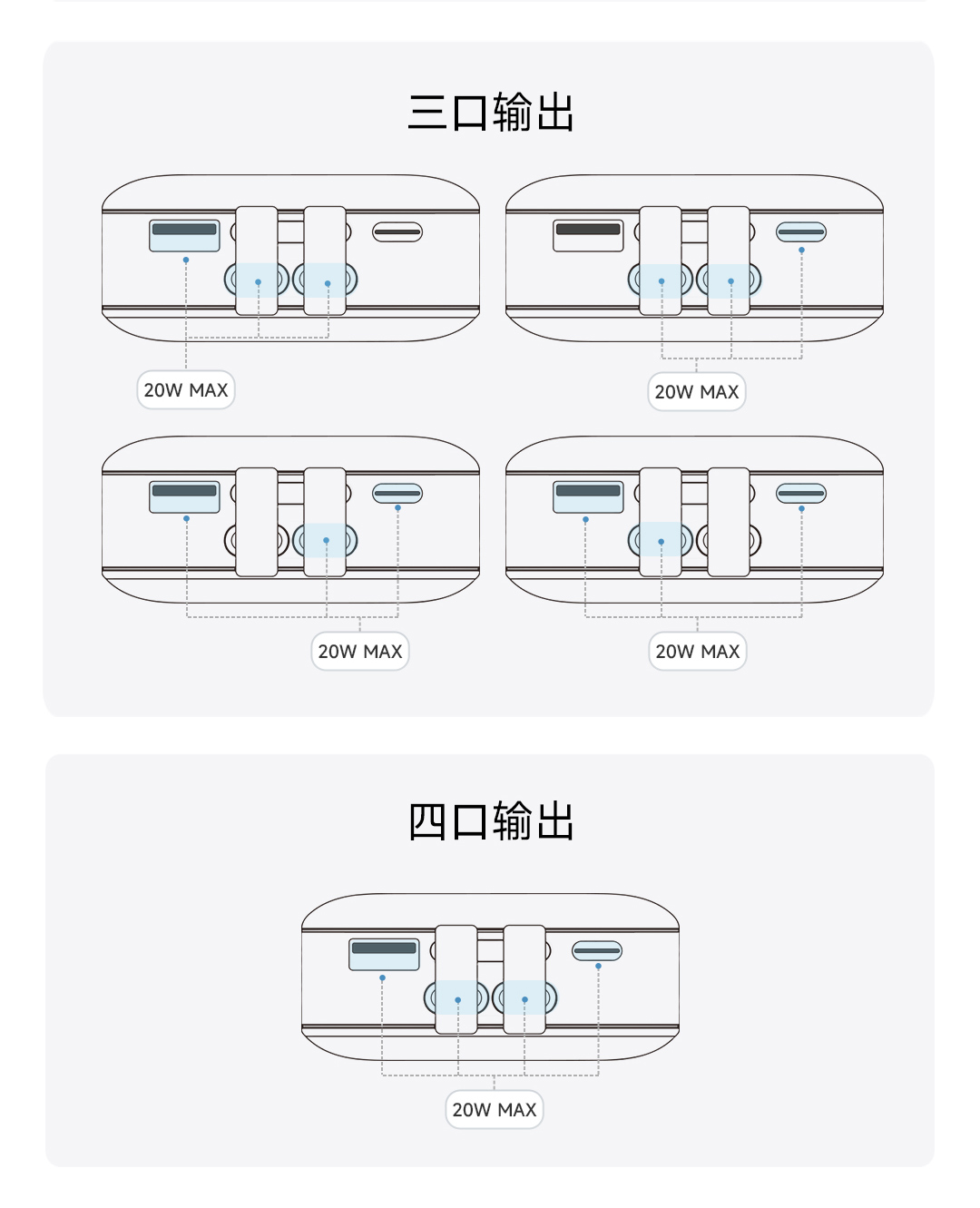 三口输出

20W MAX

20W MAX

20W MAX

20W MAX

四口输出

20W MAX