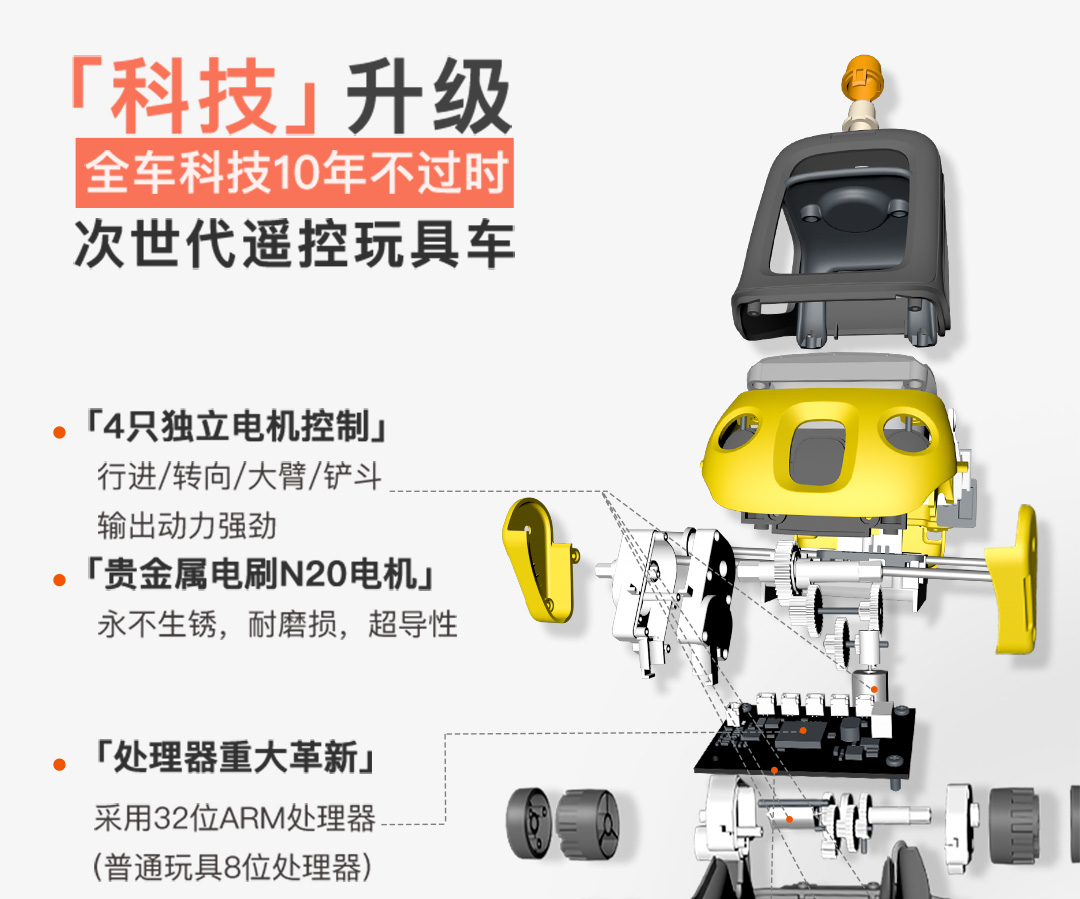 「科技」升级

全车科技10年不过时

次世代遥控玩具车

「4只独立电机控制」
行进/转向/大臂/铲斗
输出动力强劲

「贵金属电刷N20电机」
永不生锈，耐磨损，超导性

「处理器重大革新」
采用32位ARM处理器
(普通玩具8位处理器)