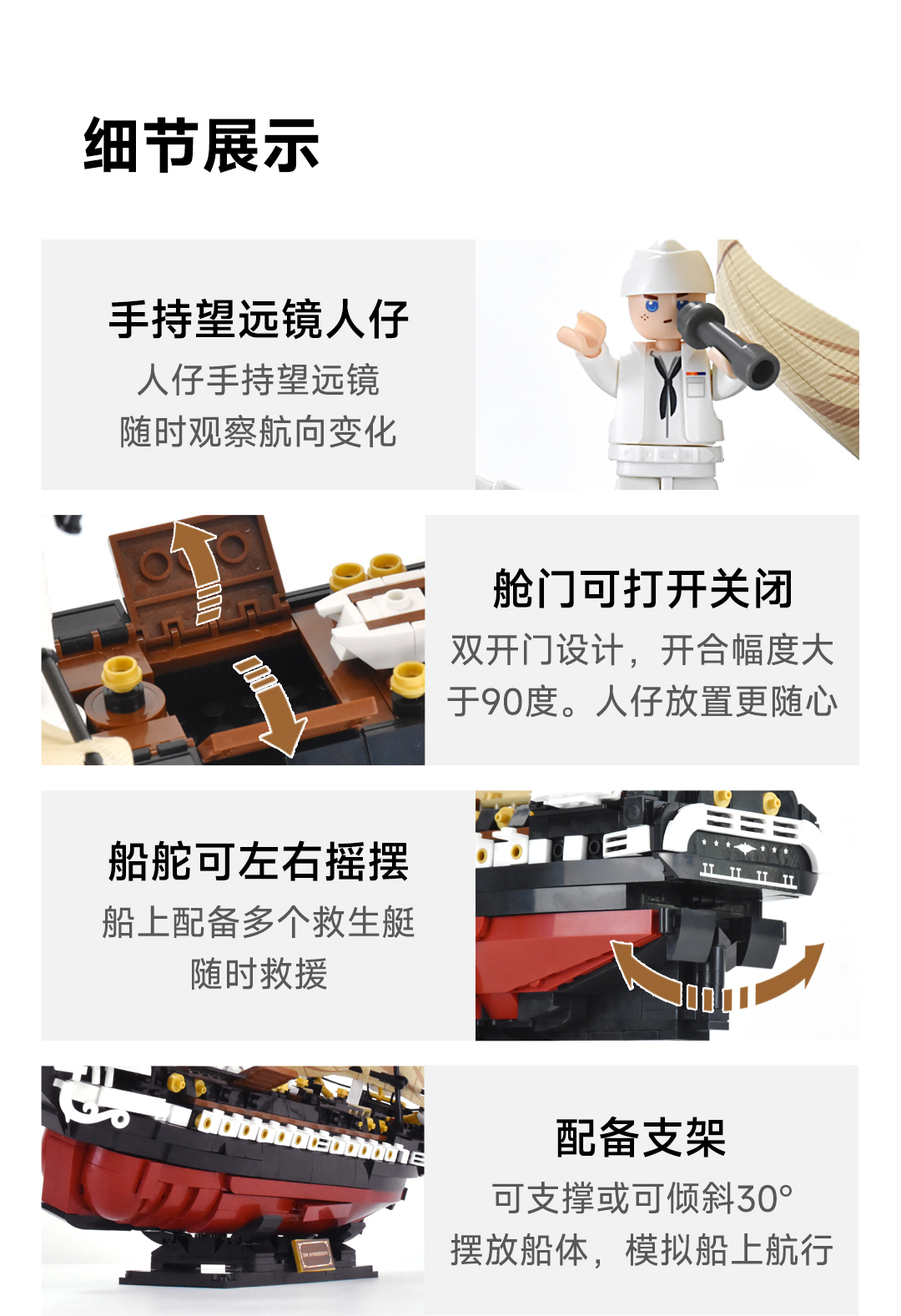 细节展示

手持望远镜人仔
人仔手持望远镜
随时观察航向变化

舱门可打开关闭
双开门设计，开合幅度大于90度。人仔放置更随心

船舵可左右摇摆
船上配备多个救生艇
随时救援

配备支架
可支撑或可倾斜30°
摆放船体，模拟船上航行