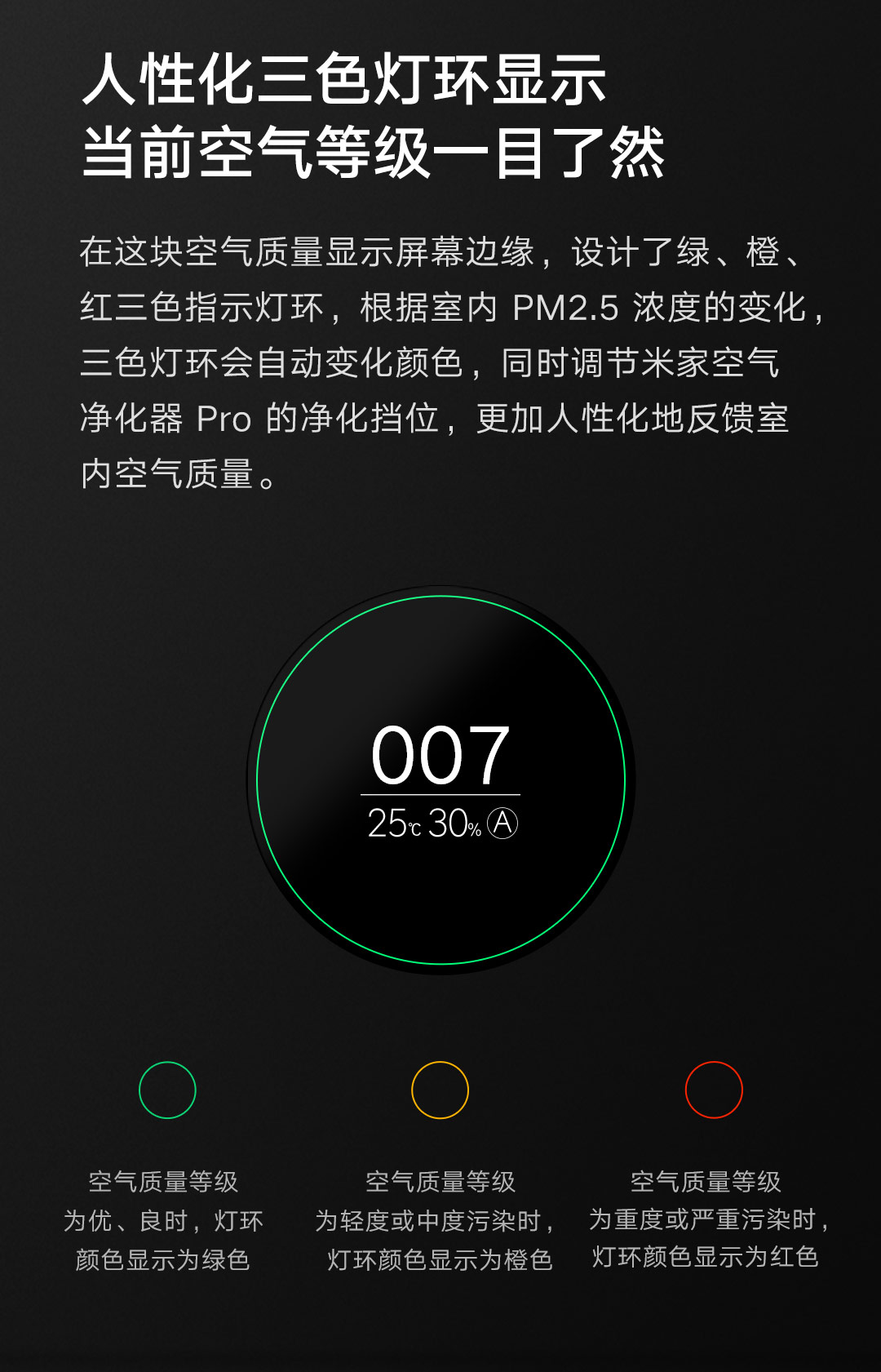 人性化三色灯环显示
当前空气等级一目了然

在这块空气质量显示屏幕边缘，设计了绿、橙、红三色指示灯环，根据室内 PM2.5 浓度的变化，三色灯环会自动变化颜色，同时调节米家空气净化器 Pro 的净化挡位，更加人性化地反馈室内空气质量。

007
25℃ 30% Ⓐ

空气质量等级
为优、良时，灯环
颜色显示为绿色

空气质量等级
为轻度或中度污染时，
灯环颜色显示为橙色

空气质量等级
为重度或严重污染时，
灯环颜色显示为红色