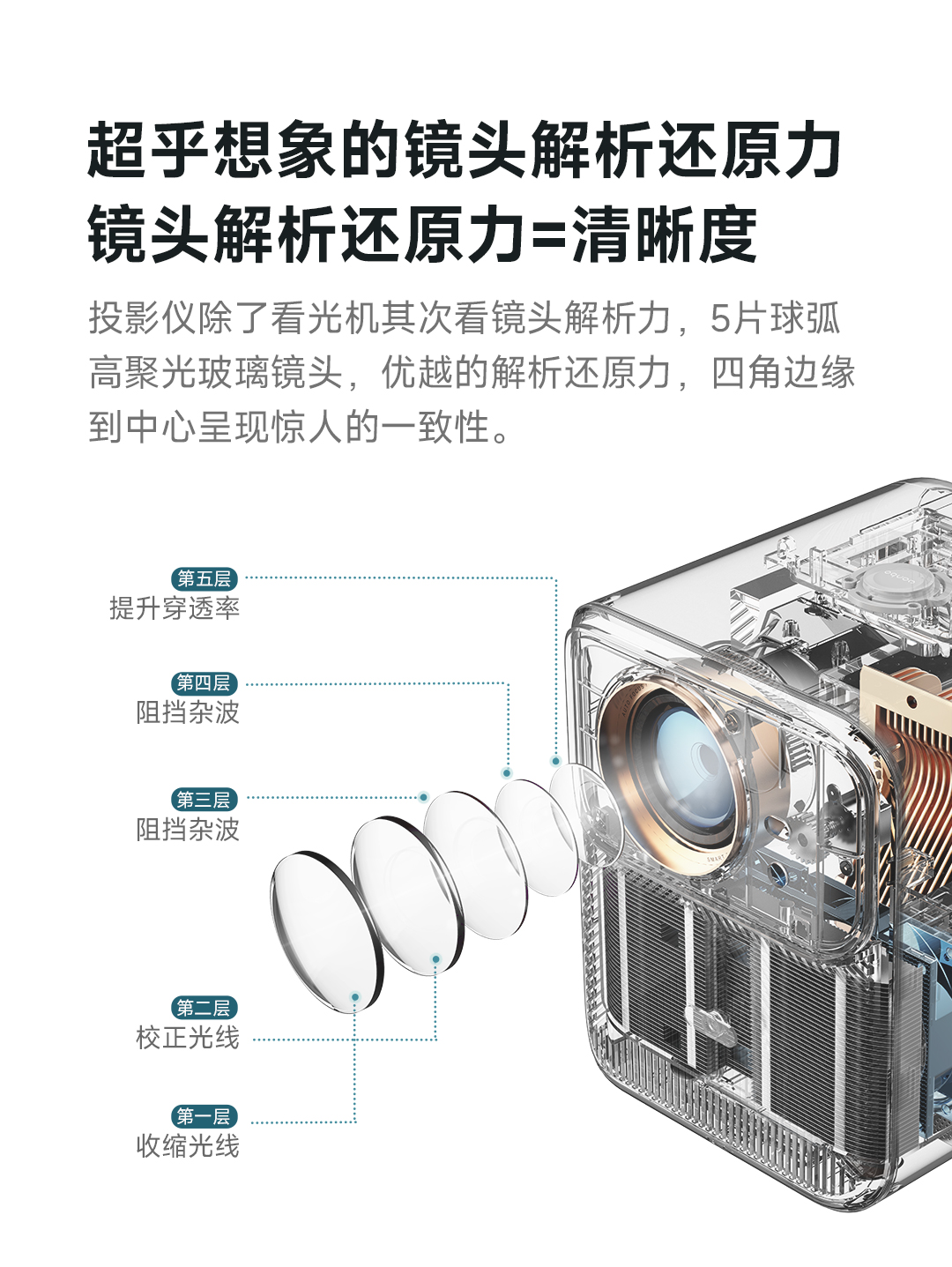 超乎想象的镜头解析还原力
镜头解析还原力=清晰度

投影仪除了看光机其次看镜头解析力，5片球弧高聚光玻璃镜头，优越的解析还原力，四角边缘到中心呈现惊人的一致性。

第五层
提升穿透率

第四层
阻挡杂波

第三层
阻挡杂波

第二层
校正光线

第一层
收缩光线