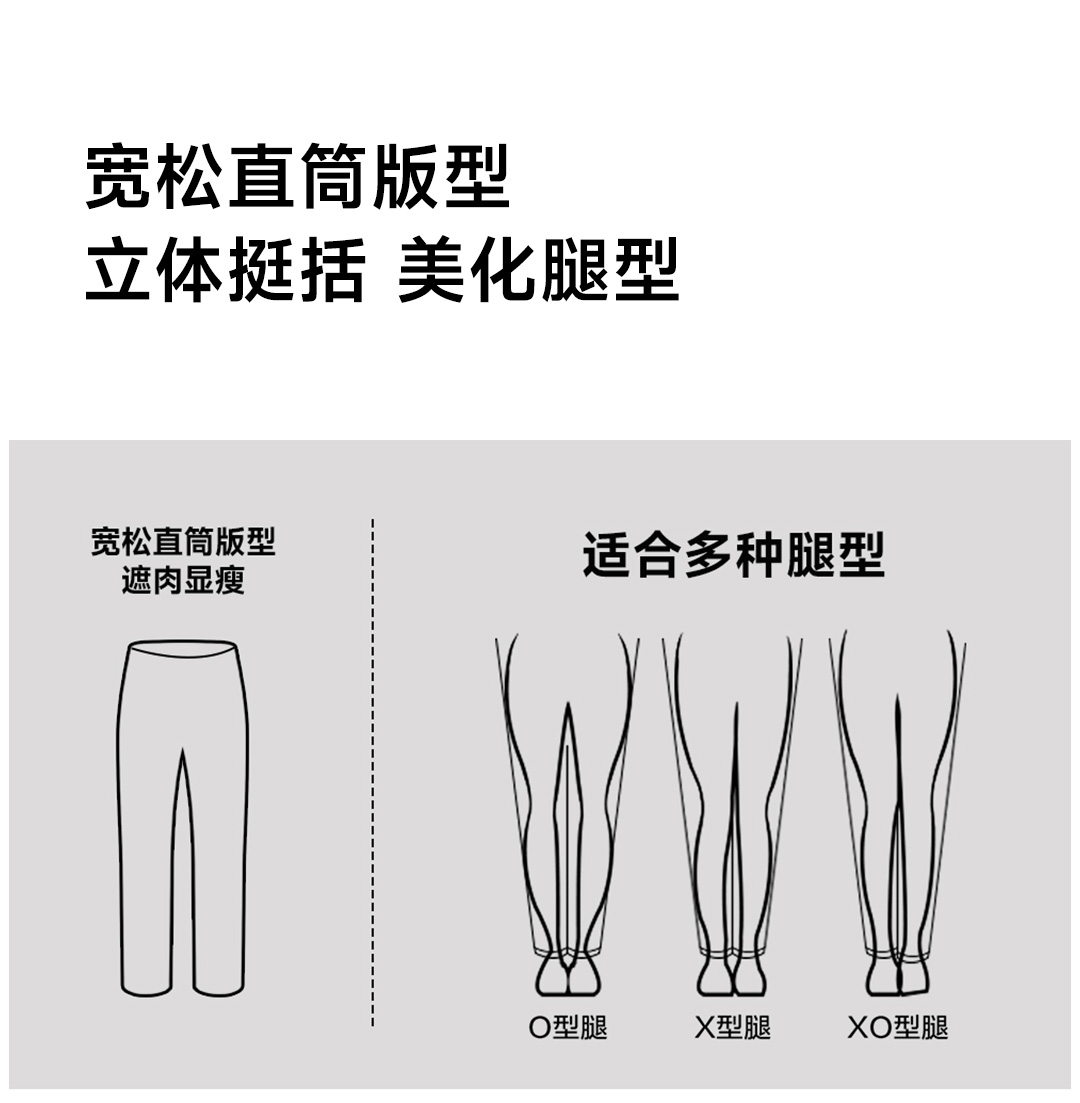 宽松直筒版型
立体挺括 美化腿型

宽松直筒版型
遮肉显瘦

适合多种腿型

O型腿 X型腿 XO型腿