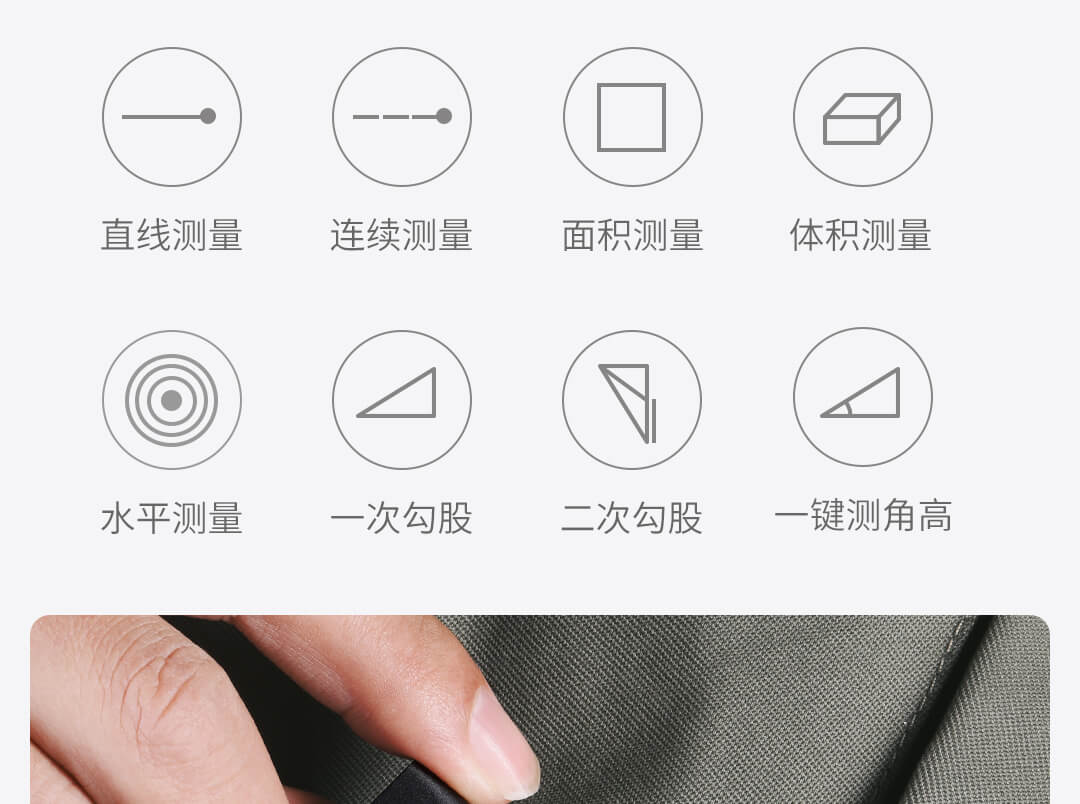 直线测量 连续测量 面积测量 体积测量

水平测量 一次勾股 二次勾股 一键测角高