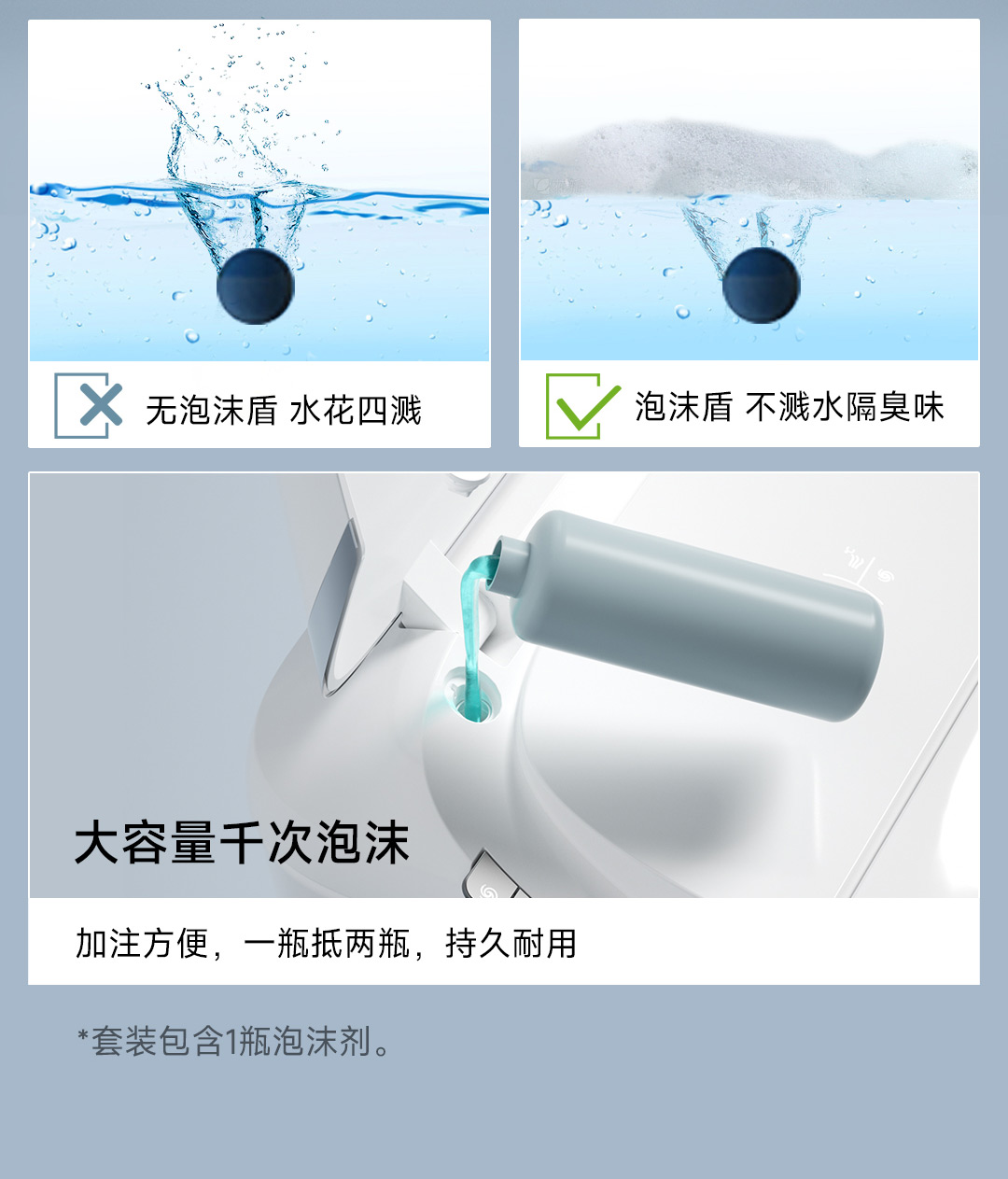 无泡沫盾 水花四溅

泡沫盾 不溅水隔臭味

大容量千次泡沫

加注方便，一瓶抵两瓶，持久耐用

*套装包含1瓶泡沫剂。