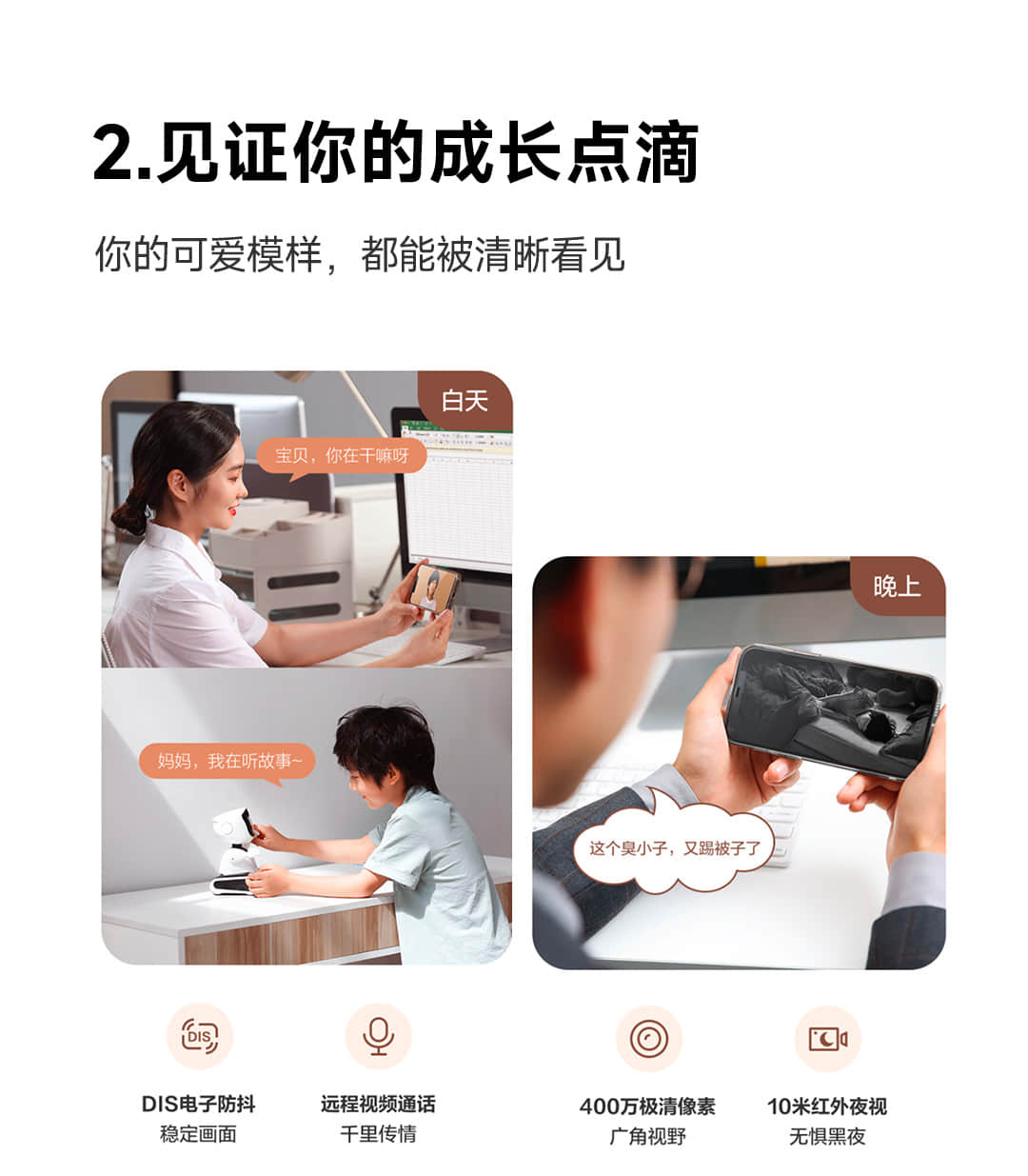 2.见证你的成长点滴

你的可爱模样，都能被清晰看见

白天

宝贝，你在干嘛呀

妈妈，我在听故事~

晚上

这个臭小子，又踢被子了

DIS

DIS电子防抖
稳定画面

远程视频通话
千里传情

400万极清像素
广角视野

10米红外夜视
无惧黑夜