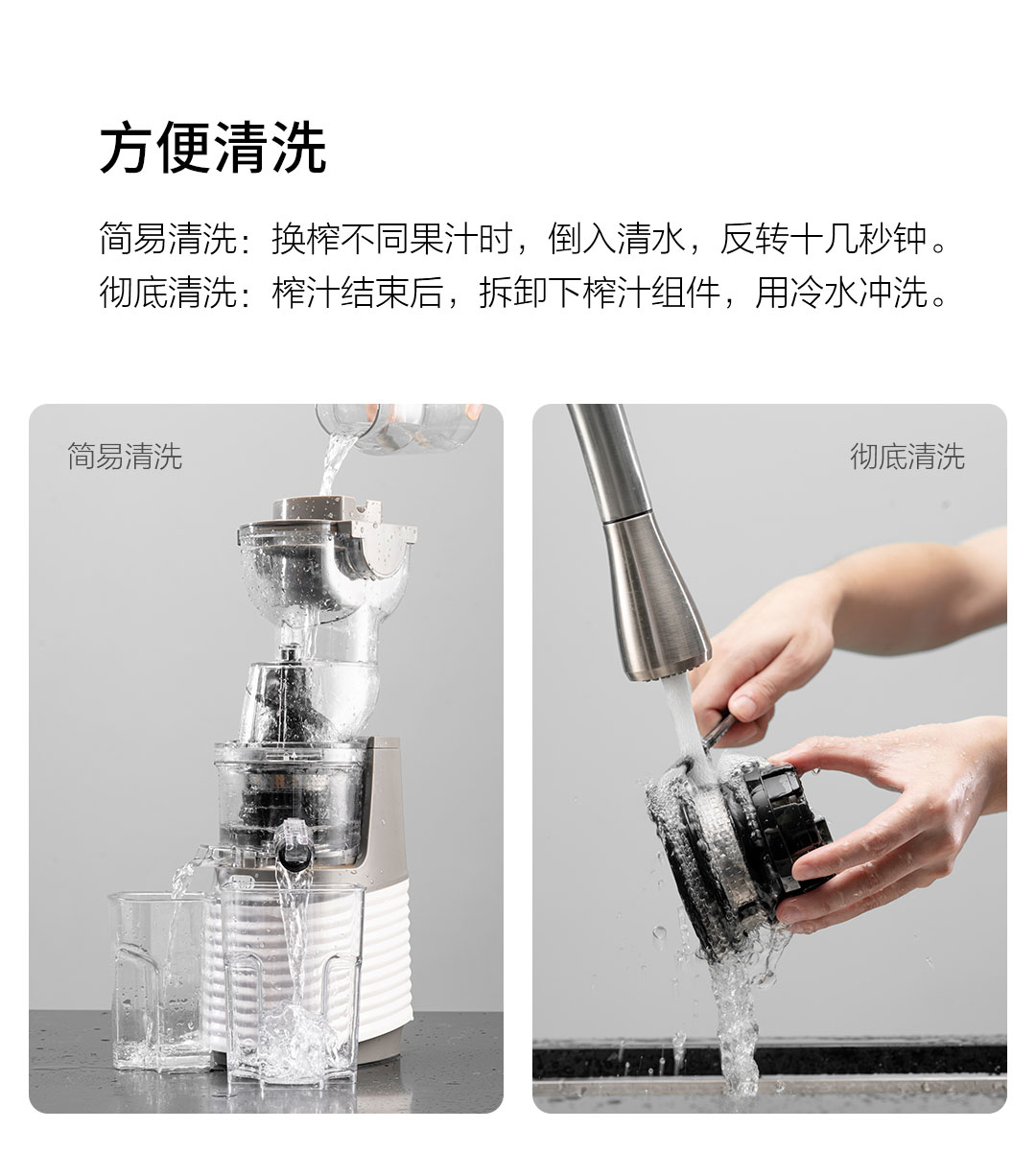 方便清洗

简易清洗：换榨不同果汁时，倒入清水，反转十几秒钟。
彻底清洗：榨汁结束后，拆卸下榨汁组件，用冷水冲洗。

简易清洗

彻底清洗