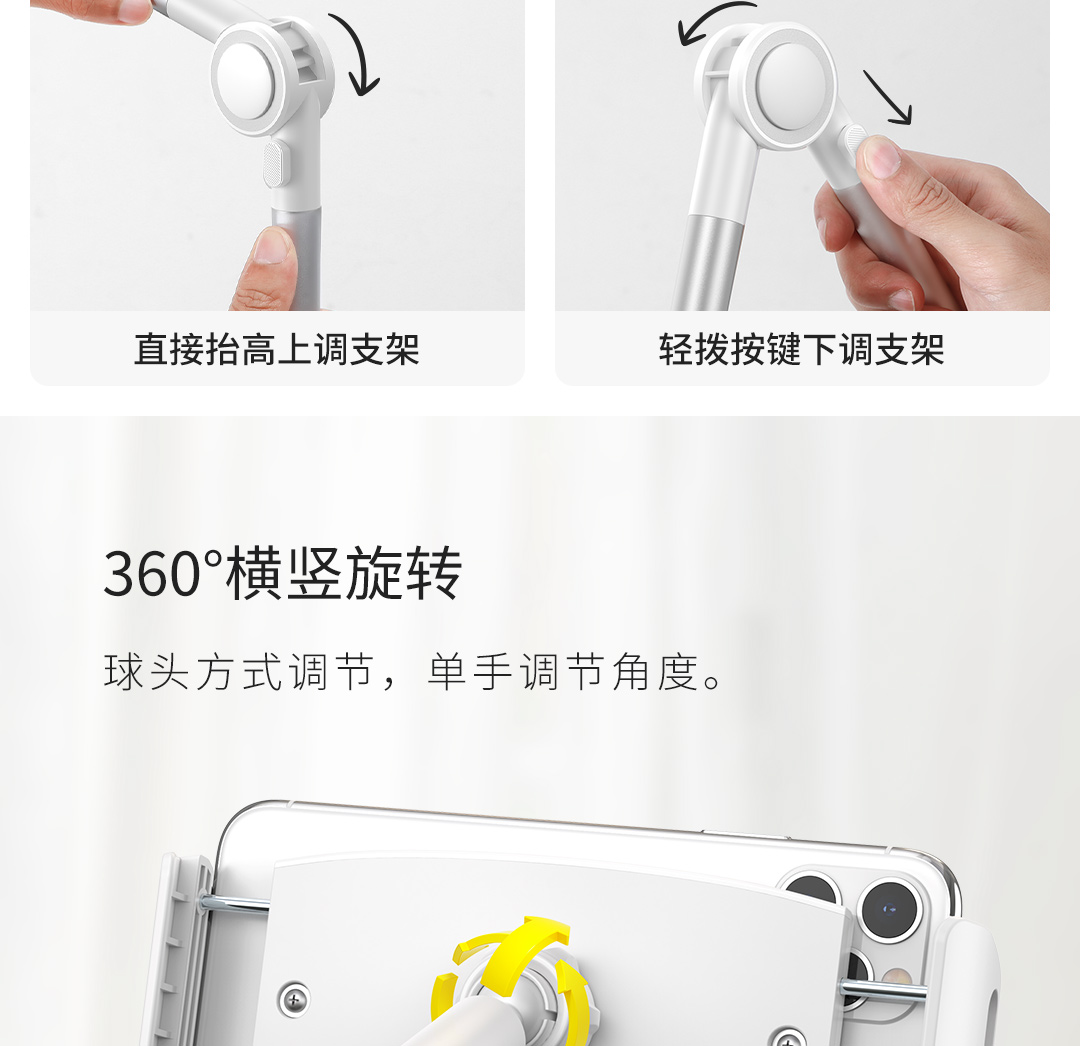 直接抬高上调支架

轻拨按键下调支架

360°横竖旋转

球头方式调节，单手调节角度。