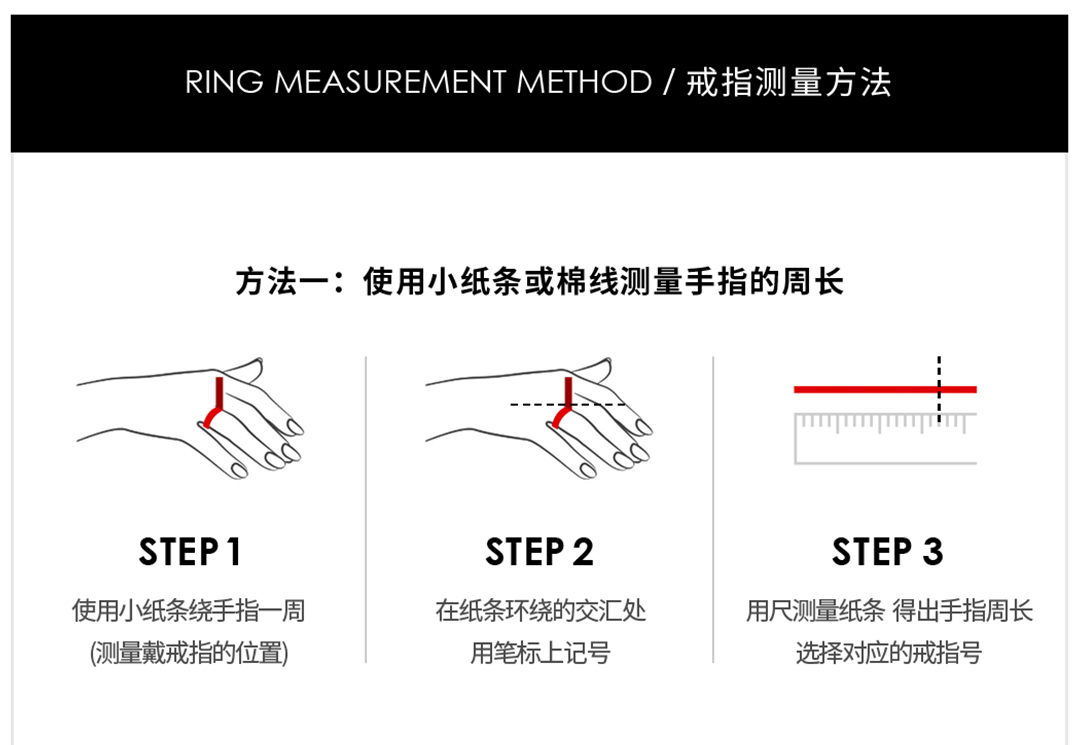 RING MEASUREMENT METHOD / 戒指测量方法

方法一：使用小纸条或棉线测量手指的周长

STEP 1
使用小纸条绕手指一周
(测量戴戒指的位置)

STEP 2
在纸条环绕的交汇处
用笔标上记号

STEP 3
用尺测量纸条 得出手指周长
选择对应的戒指号