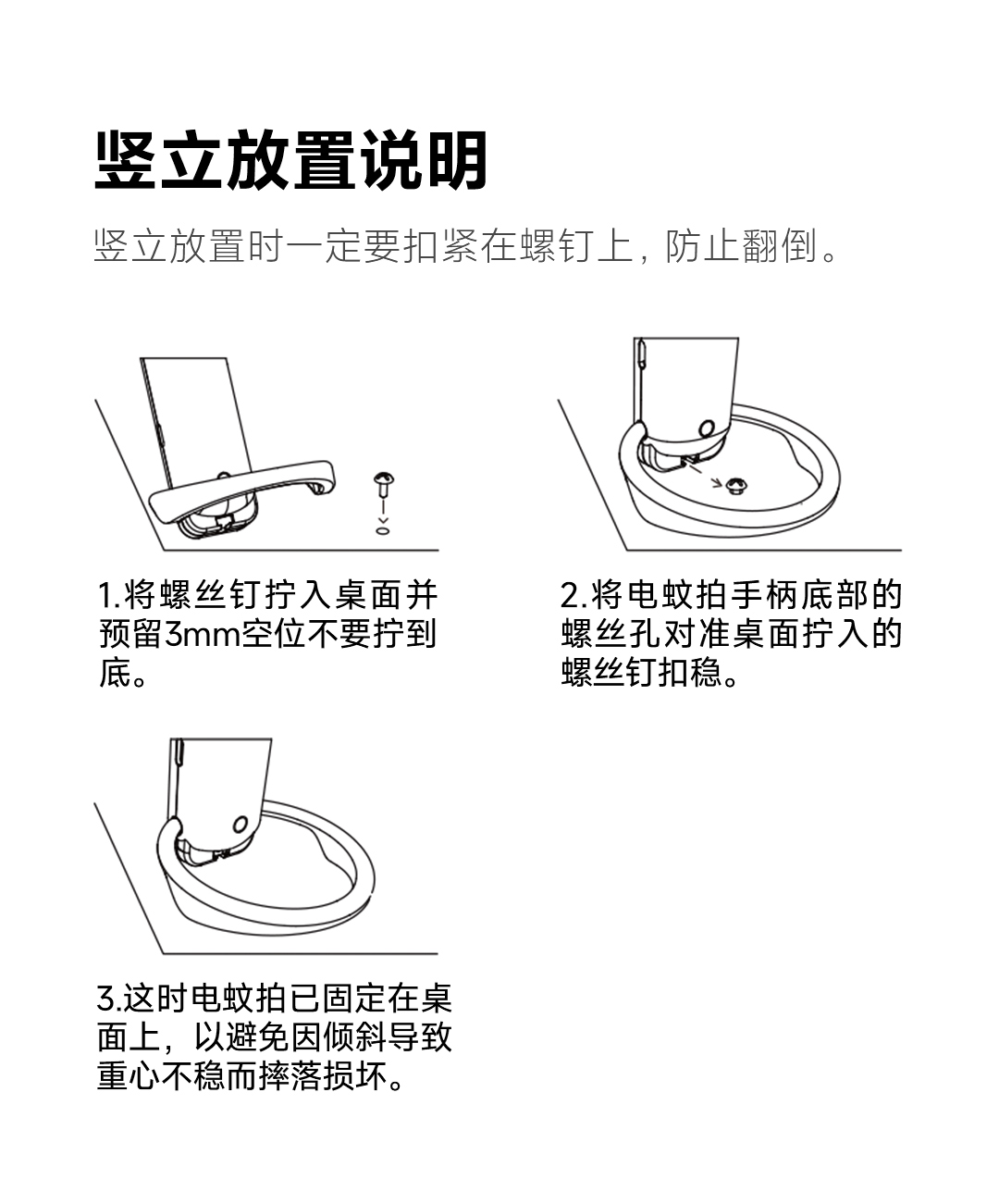 竖立放置说明

竖立放置时一定要扣紧在螺钉上，防止翻倒。

1.将螺丝钉拧入桌面并预留3mm空位不要拧到底。

2.将电蚊拍手柄底部的螺丝孔对准桌面拧入的螺丝钉扣稳。

3.这时电蚊拍已固定在桌面上，以避免因倾斜导致重心不稳而摔落损坏。