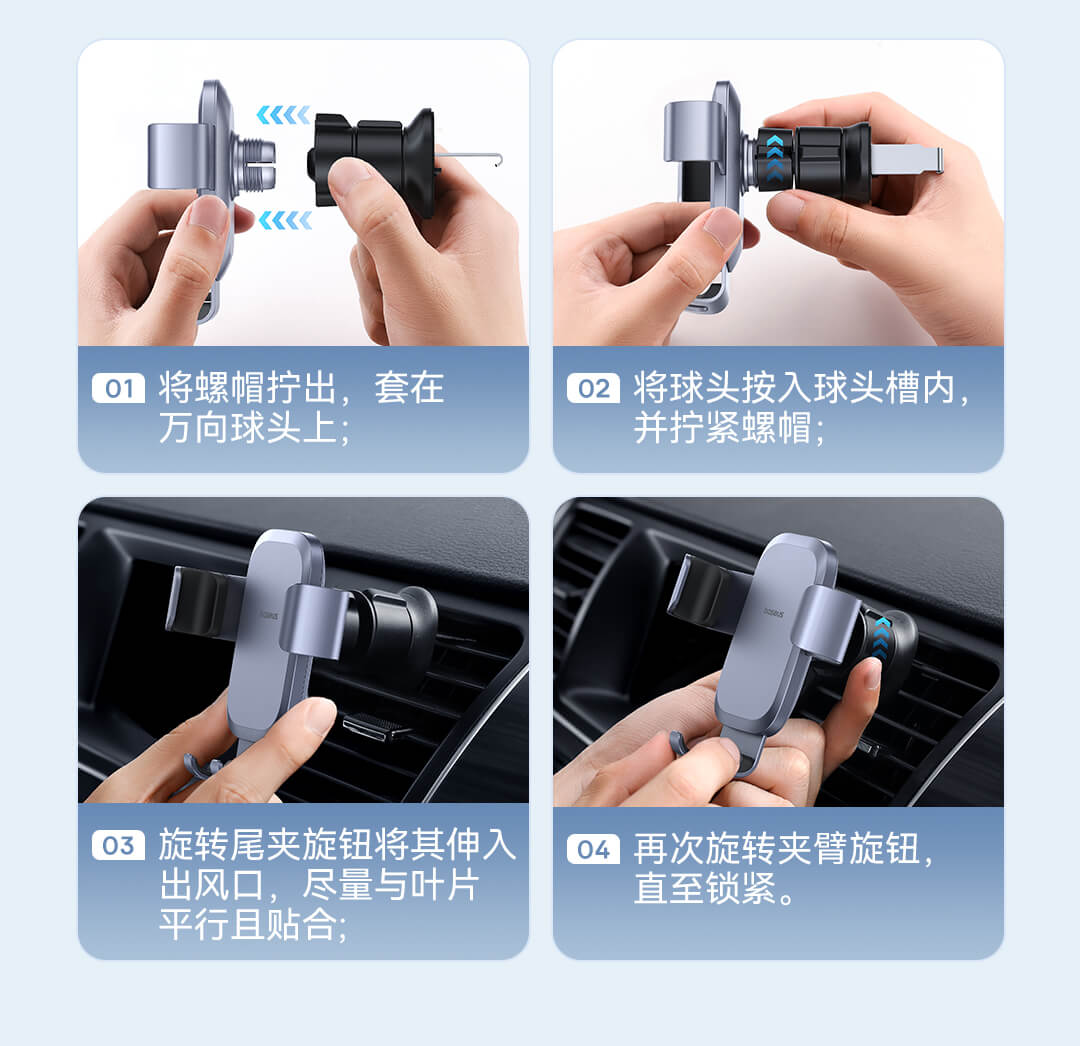 01 将螺帽拧出，套在万向球头上；

02 将球头按入球头槽内，并拧紧螺帽；

BASEUS

03 旋转尾夹旋钮将其伸入出风口，尽量与叶片平行且贴合；

BASEUS

04 再次旋转夹臂旋钮，直至锁紧。