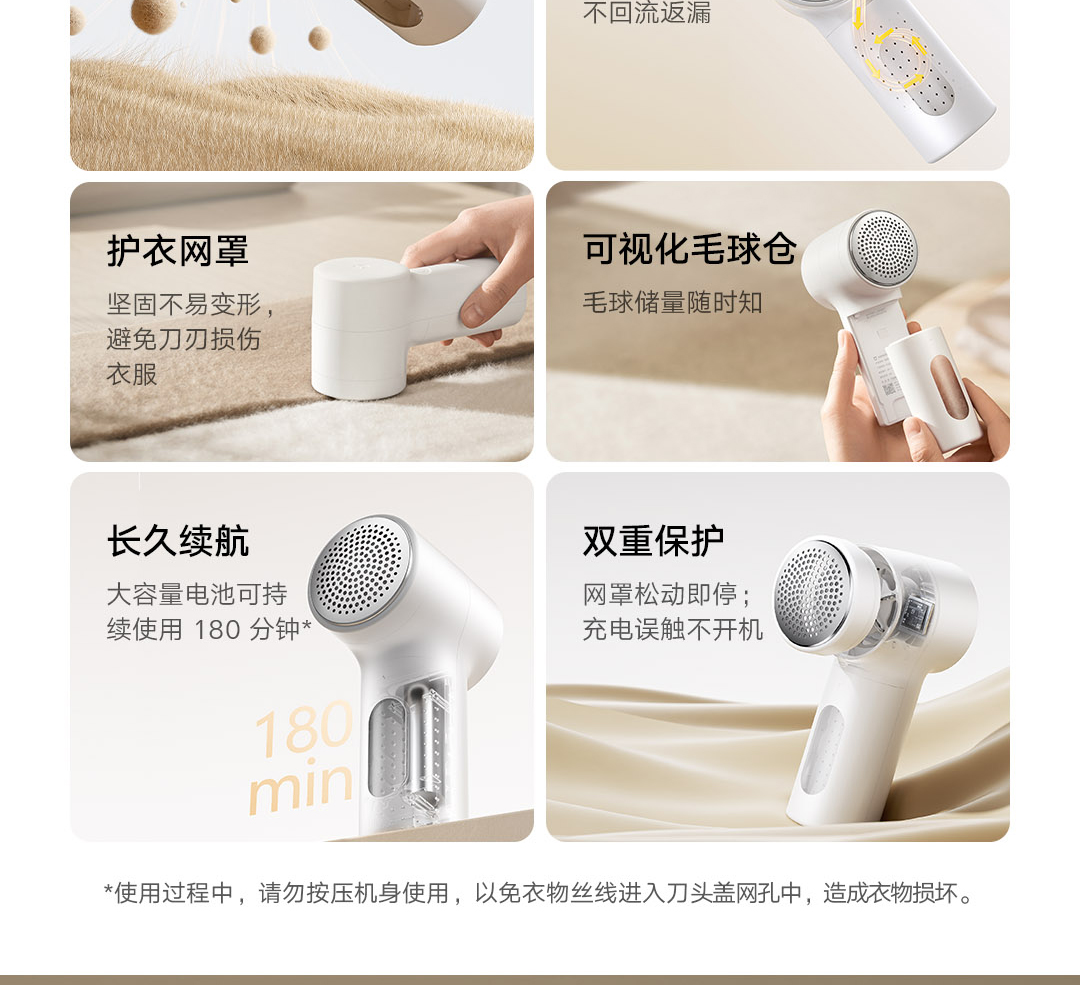 不回流返漏

护衣网罩

坚固不易变形，避免刀刃损伤衣服

可视化毛球仓

毛球储量随时知

长久续航

大容量电池可持续使用 180 分钟*

180 min

双重保护

网罩松动即停；充电误触不开机

*使用过程中，请勿按压机身使用，以免衣物丝线进入刀头盖网孔中，造成衣物损坏。