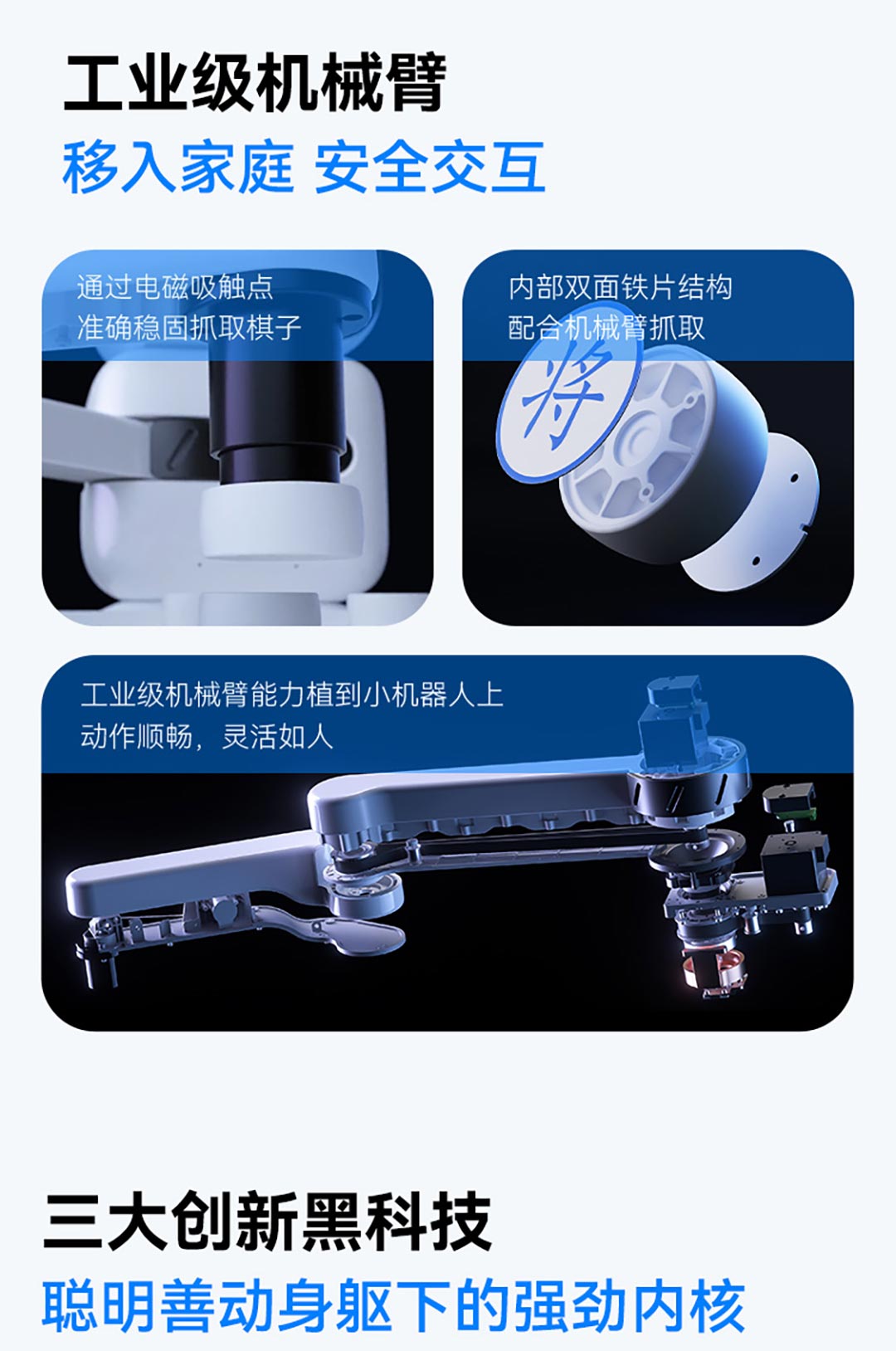 工业级机械臂
移入家庭 安全交互

通过电磁吸触点
准确稳固抓取棋子

内部双面铁片结构
配合机械臂抓取

将

工业级机械臂能力植到小机器人上
动作顺畅，灵活如人

三大创新黑科技
聪明善动身躯下的强劲内核