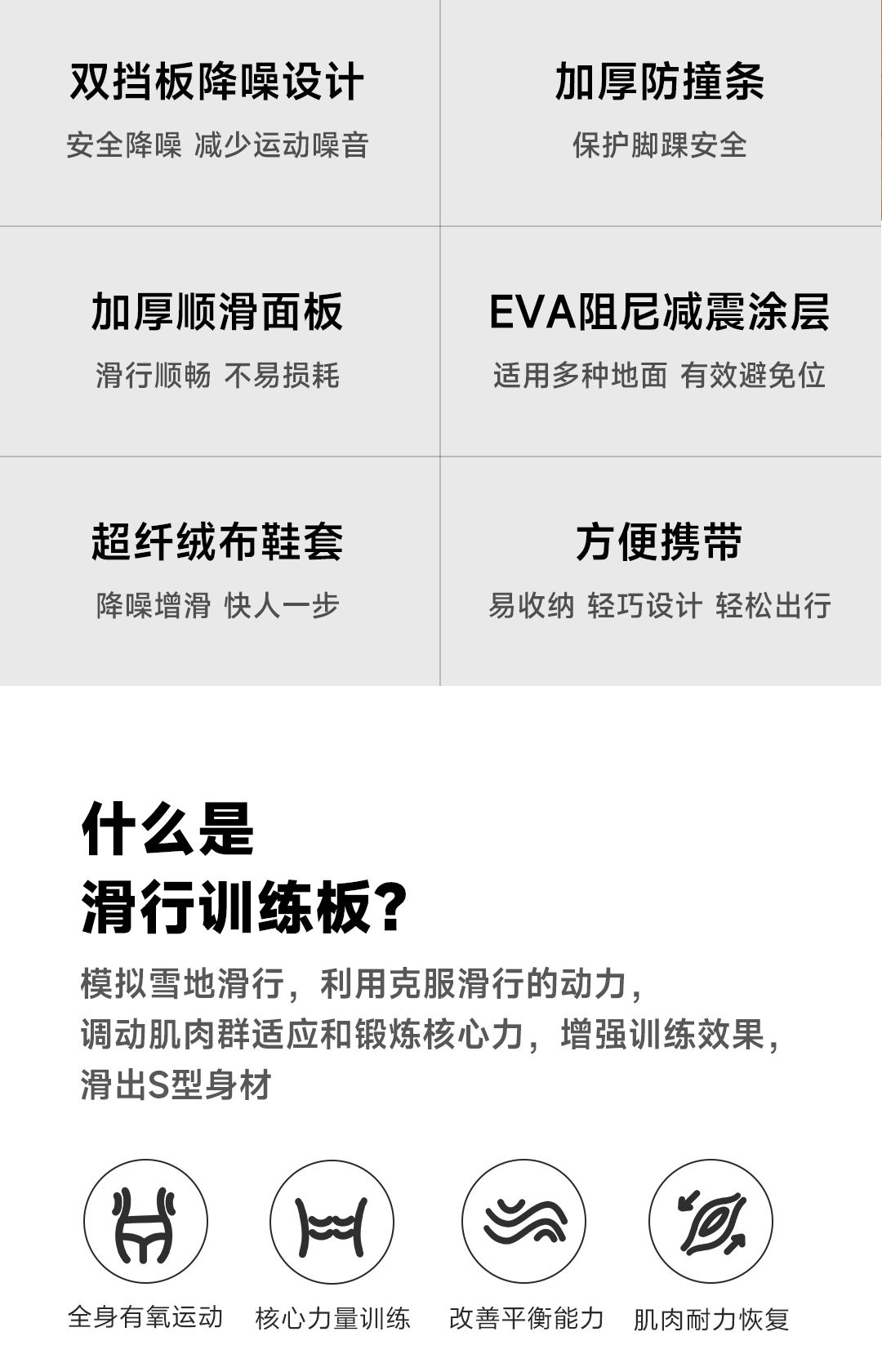 双挡板降噪设计

安全降噪 减少运动噪音

加厚防撞条

保护脚踝安全

加厚顺滑面板

滑行顺畅 不易损耗

EVA阻尼减震涂层

适用多种地面 有效避免位

超纤绒布鞋套

降噪增滑 快人一步

方便携带

易收纳 轻巧设计 轻松出行

什么是
滑行训练板?

模拟雪地滑行，利用克服滑行的动力，
调动肌肉群适应和锻炼核心力，增强训练效果，
滑出S型身材

全身有氧运动

核心力量训练

改善平衡能力

肌肉耐力恢复