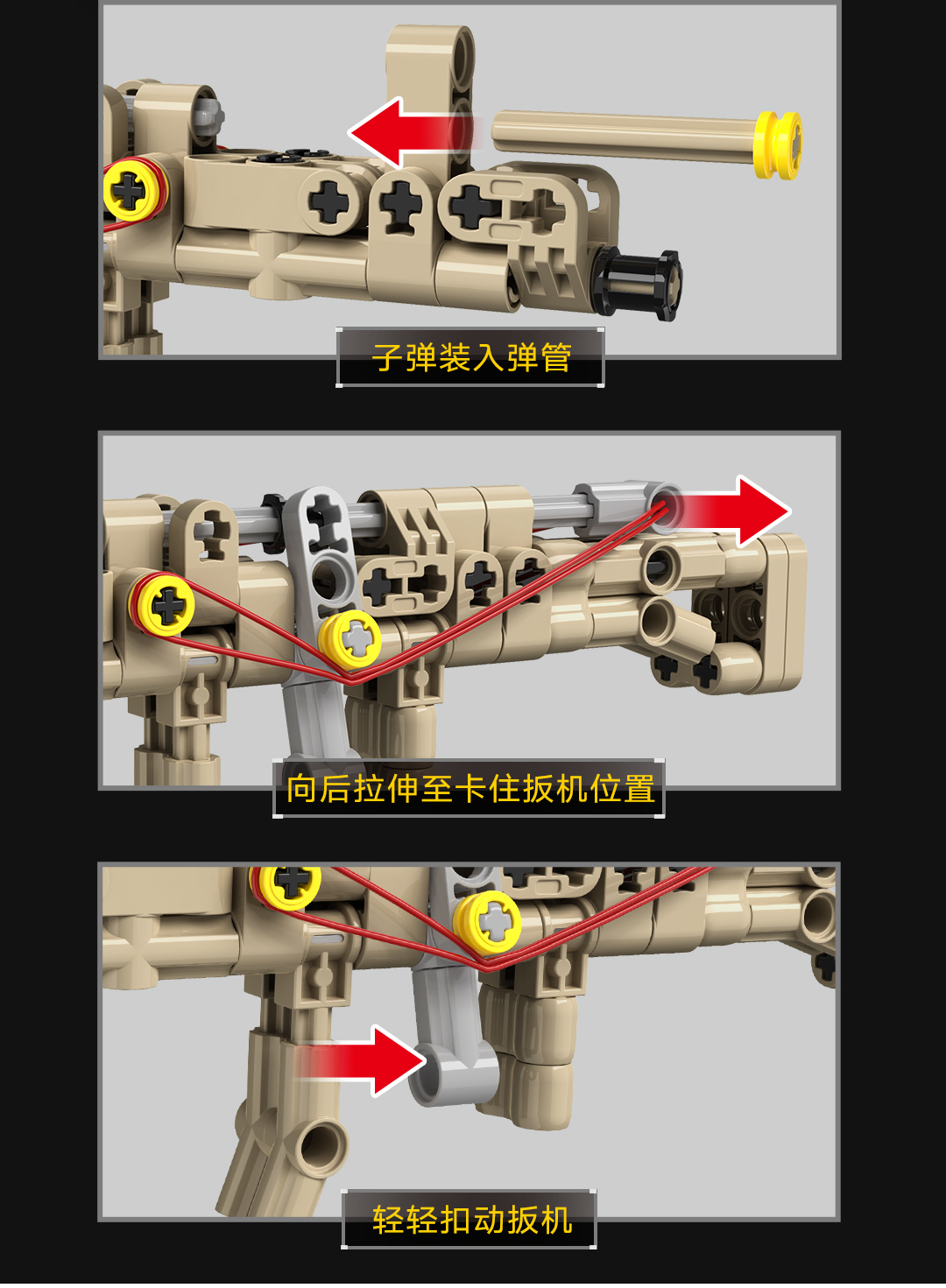 子弹装入弹管

向后拉伸至卡住扳机位置

轻轻扣动扳机