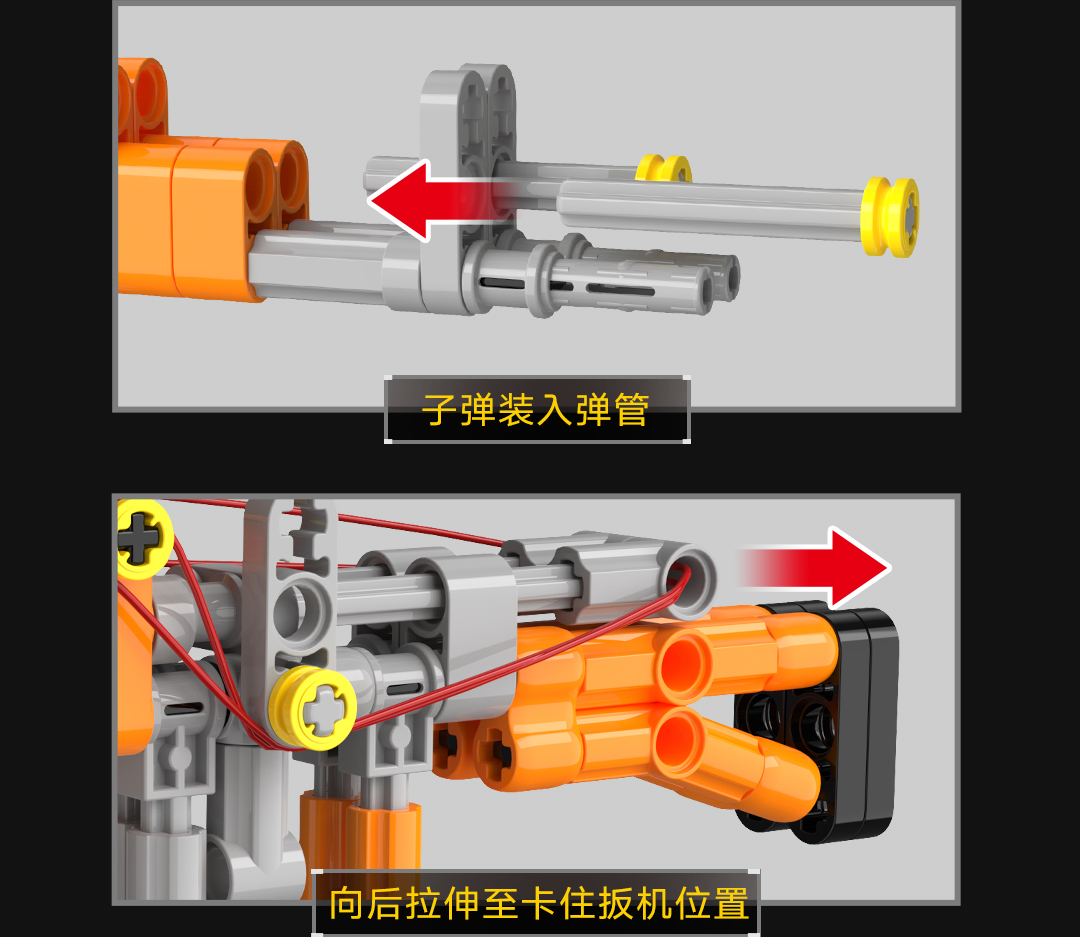 子弹装入弹管

向后拉伸至卡住扳机位置