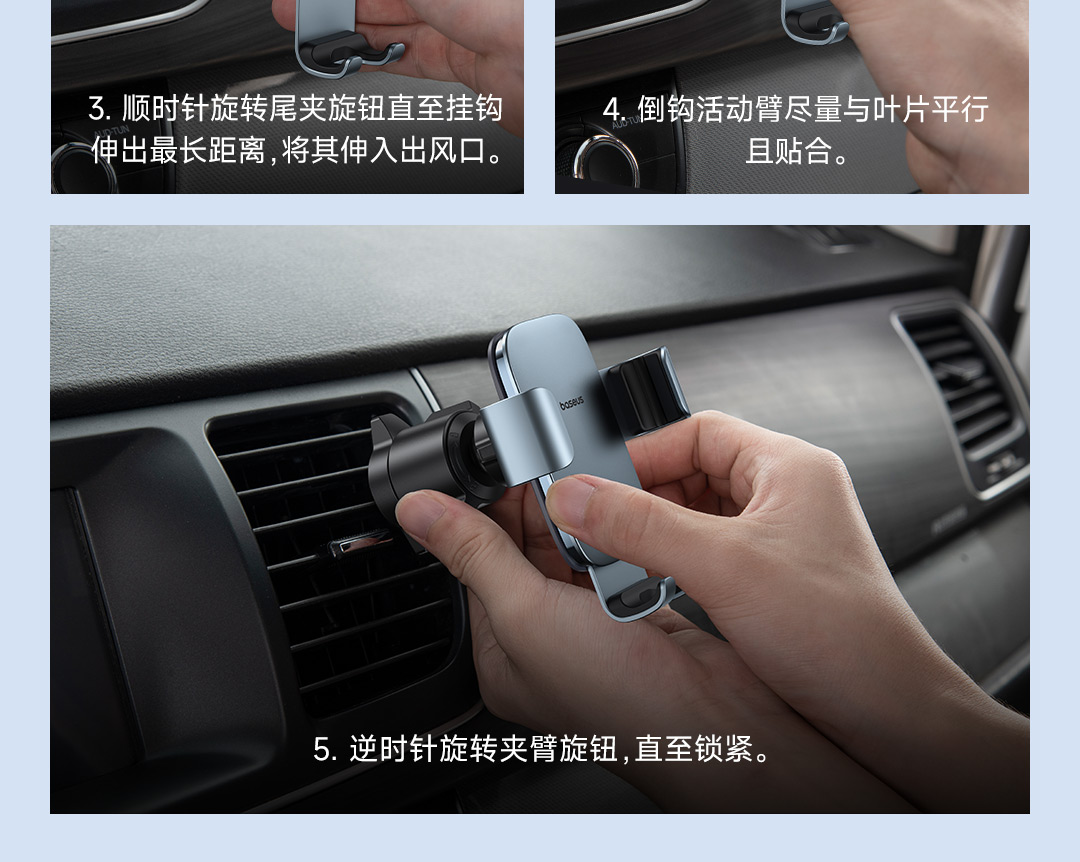 3. 顺时针旋转尾夹旋钮直至挂钩伸出最长距离，将其伸入出风口。

4. 倒钩活动臂尽量与叶片平行且贴合。

baseus

5. 逆时针旋转夹臂旋钮，直至锁紧。