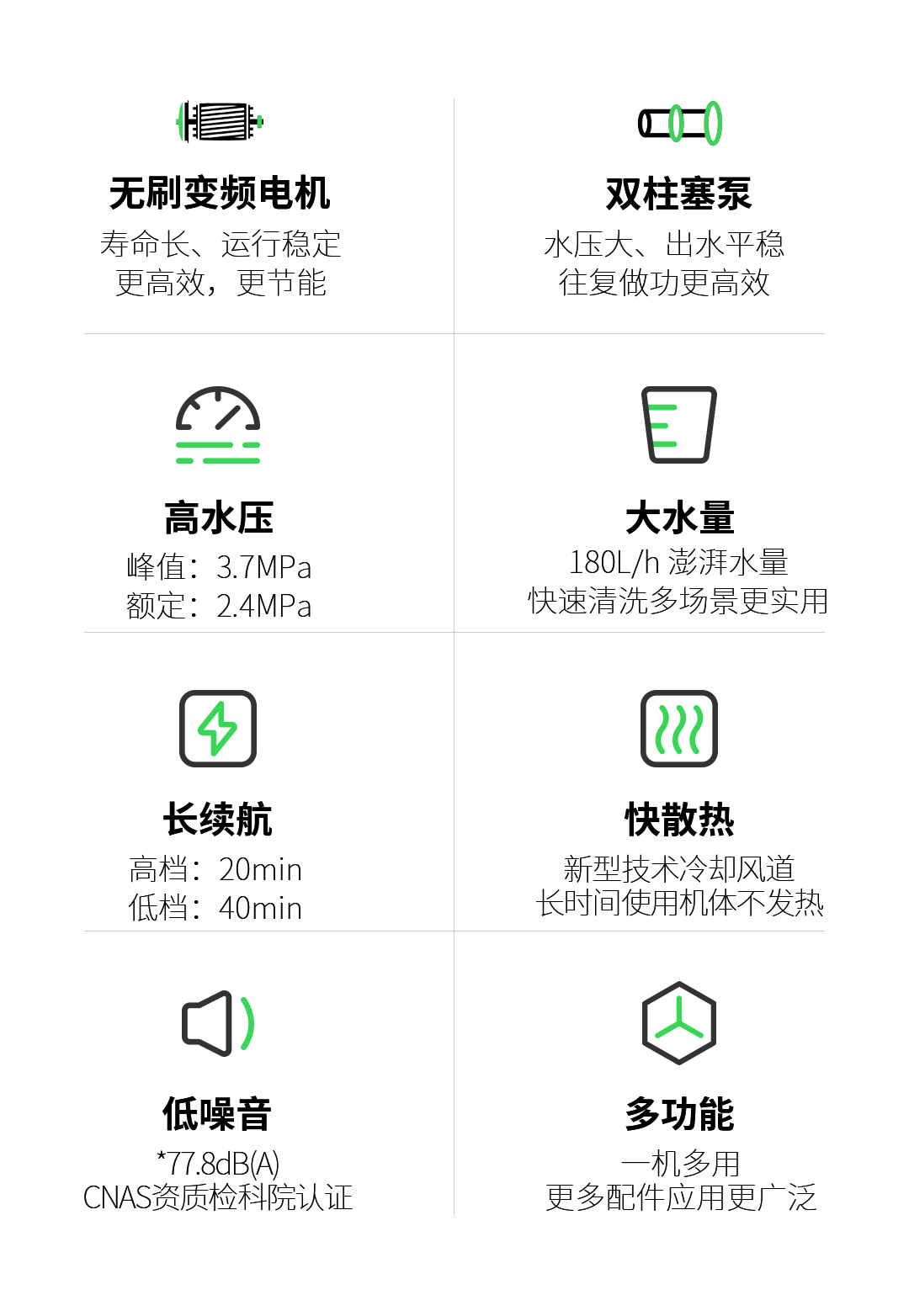 无刷变频电机
寿命长、运行稳定
更高效，更节能

双柱塞泵
水压大、出水平稳
往复做功更高效

高水压
峰值：3.7MPa
额定：2.4MPa

大水量
180L/h 澎湃水量
快速清洗多场景更实用

长续航
高档：20min
低档：40min

快散热
新型技术冷却风道
长时间使用机体不发热

低噪音
*77.8dB(A)
CNAS资质检科院认证

多功能
一机多用
更多配件应用更广泛