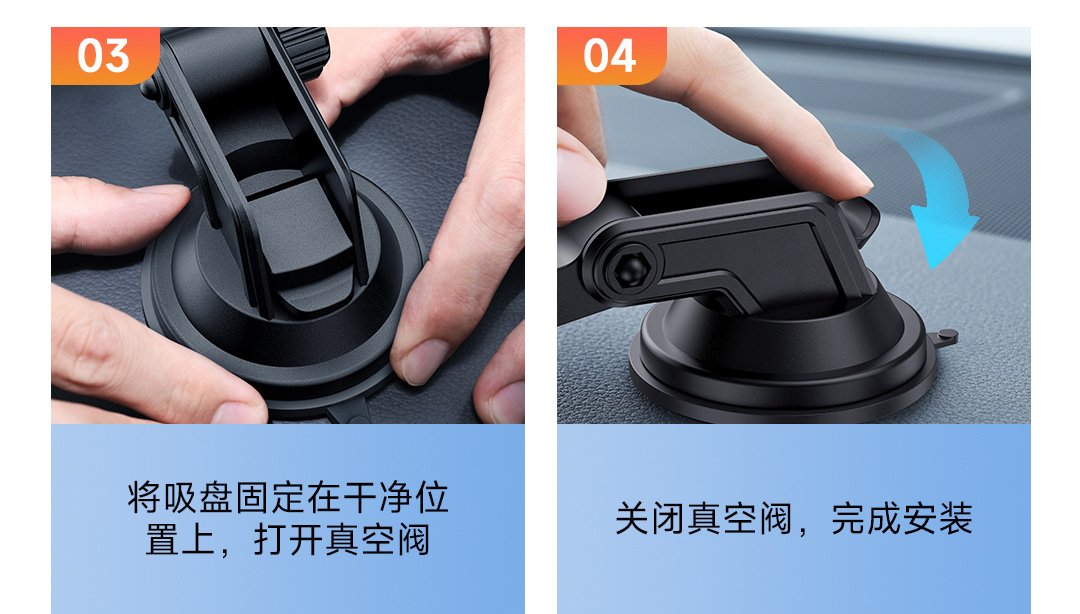 03

将吸盘固定在干净位置上，打开真空阀

04

关闭真空阀，完成安装