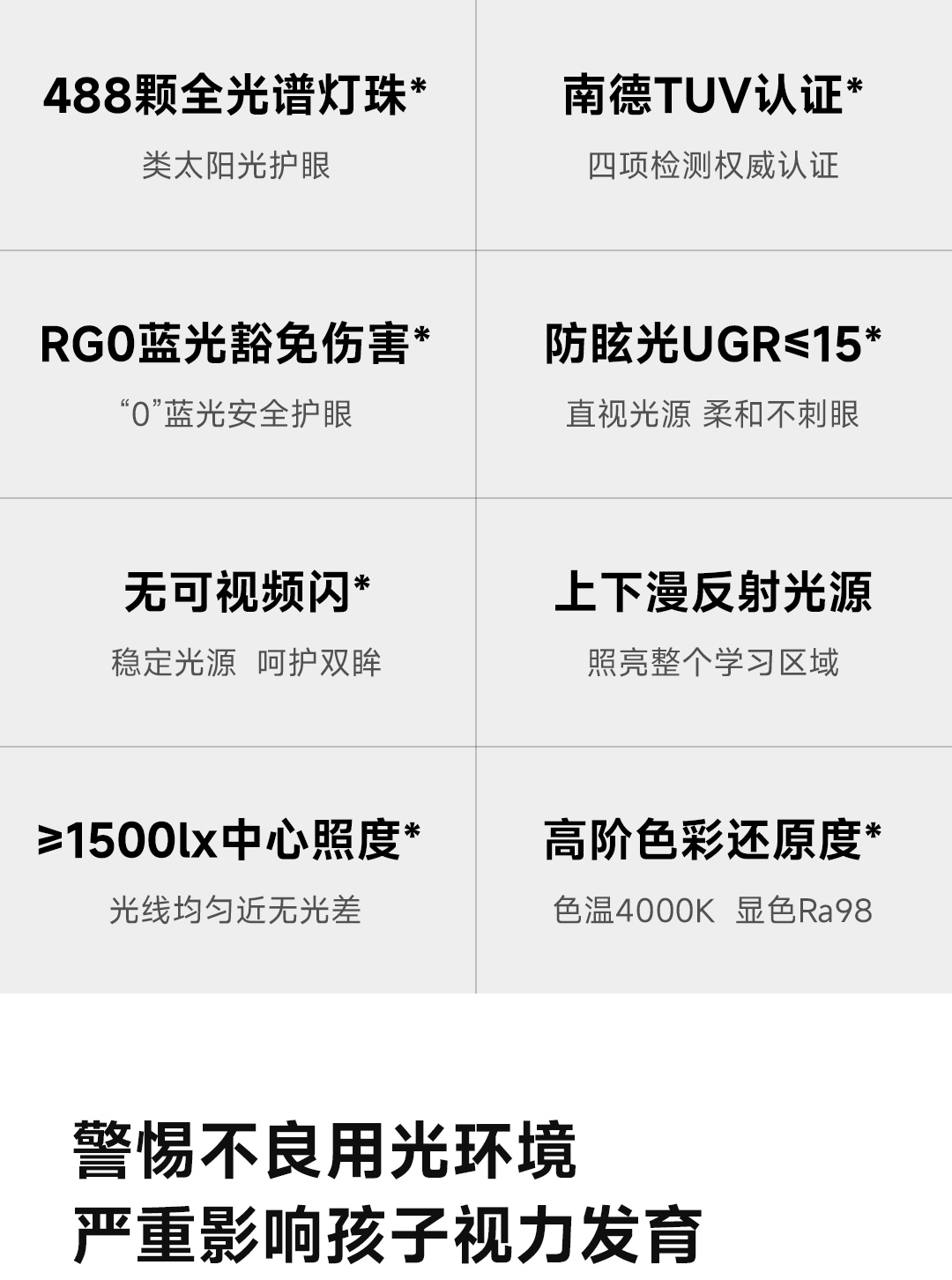 488颗全光谱灯珠*

类太阳光护眼

南德TUV认证*

四项检测权威认证

RG0蓝光豁免伤害*

“0”蓝光安全护眼

防眩光UGR≤15*

直视光源 柔和不刺眼

无可视频闪*

稳定光源 呵护双眸

上下漫反射光源

照亮整个学习区域

≥1500lx中心照度*

光线均匀近无光差

高阶色彩还原度*

色温4000K 显色Ra98

警惕不良用光环境
严重影响孩子视力发育