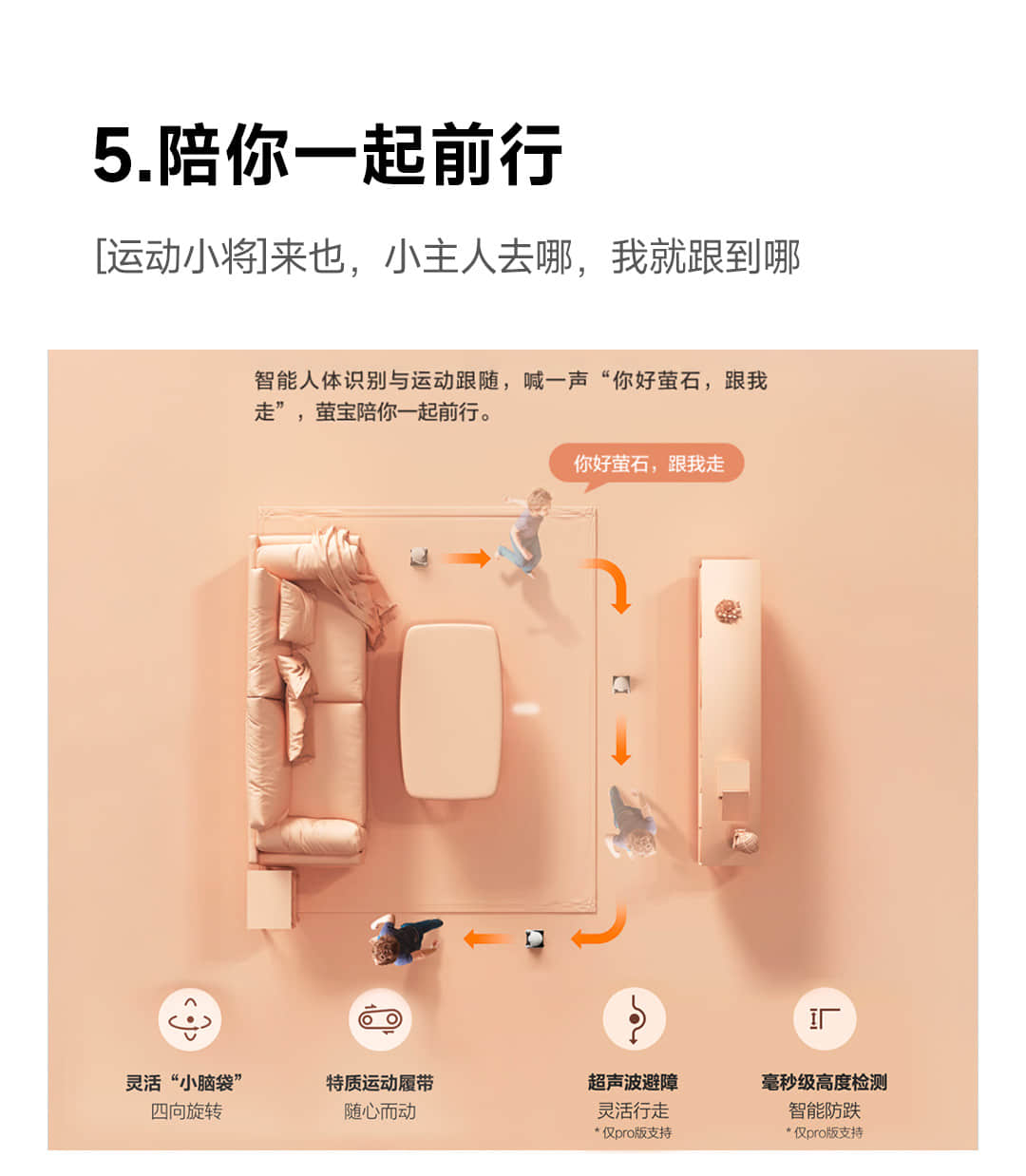 5.陪你一起前行

[运动小将]来也，小主人去哪，我就跟到哪

智能人体识别与运动跟随，喊一声“你好萤石，跟我走”，萤宝陪你一起前行。

你好萤石，跟我走

灵活“小脑袋”
四向旋转

特质运动履带
随心而动

超声波避障
灵活行走
* 仅pro版支持

毫秒级高度检测
智能防跌
* 仅pro版支持