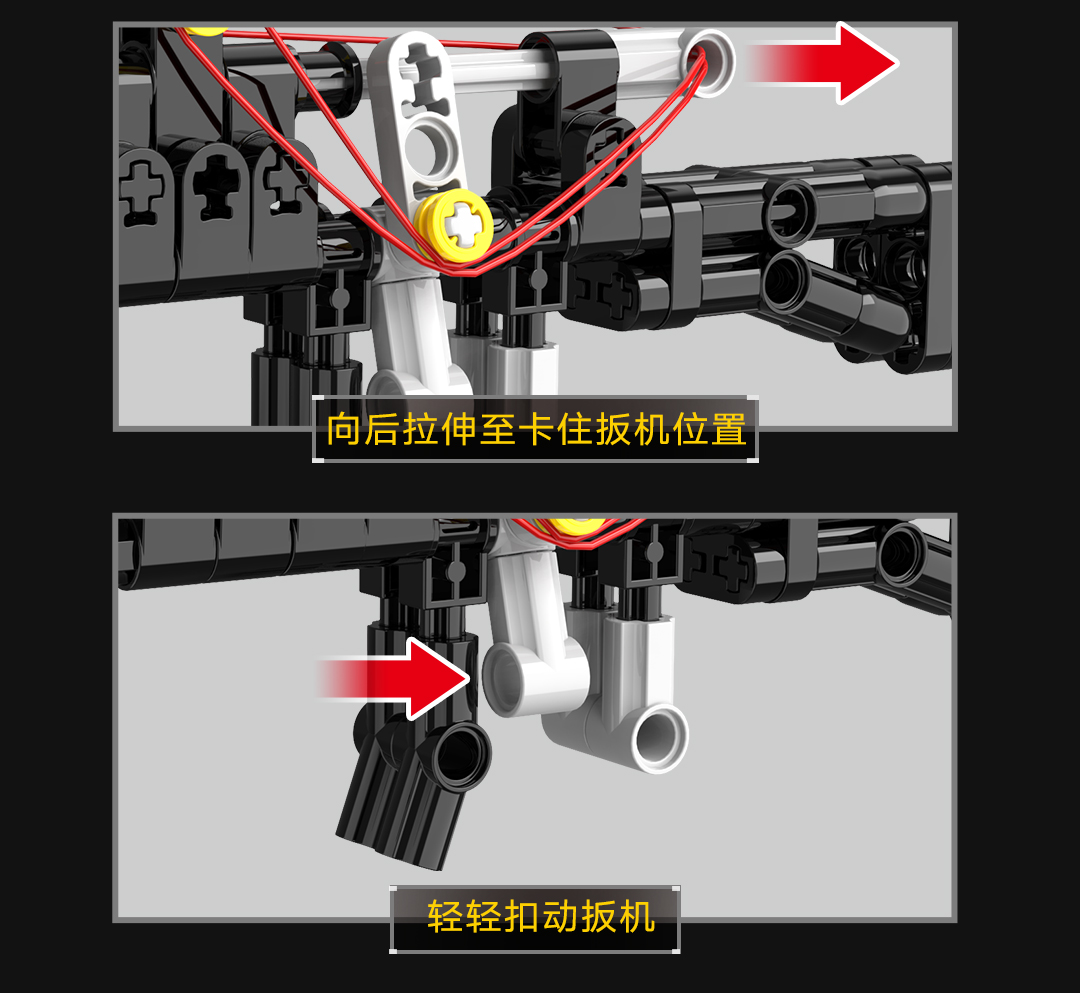 向后拉伸至卡住扳机位置

轻轻扣动扳机