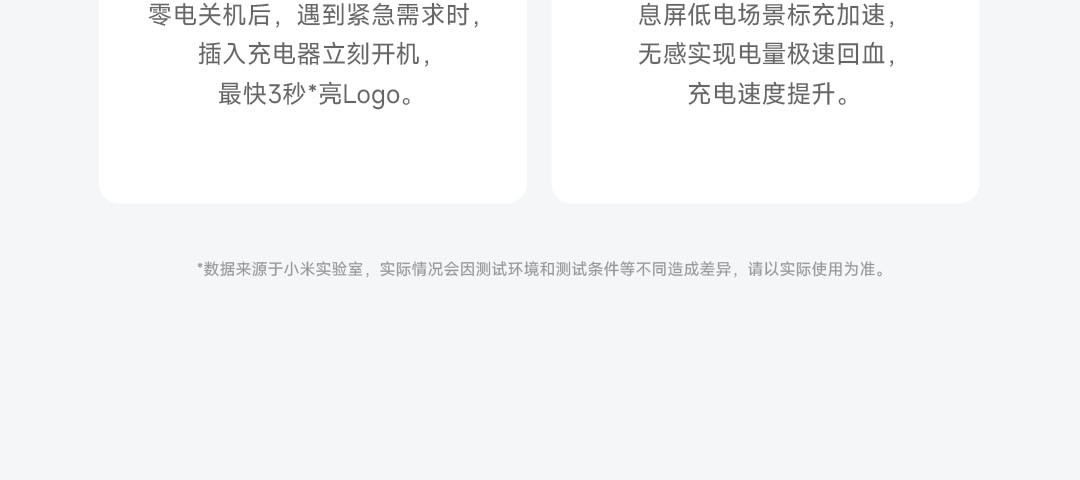 零电关机后，遇到紧急需求时，
插入充电器立刻开机，
最快3秒*亮Logo。

息屏低电场景标充加速，
无感实现电量极速回血，
充电速度提升。

*数据来源于小米实验室，实际情况会因测试环境和测试条件等不同造成差异，请以实际使用为准。