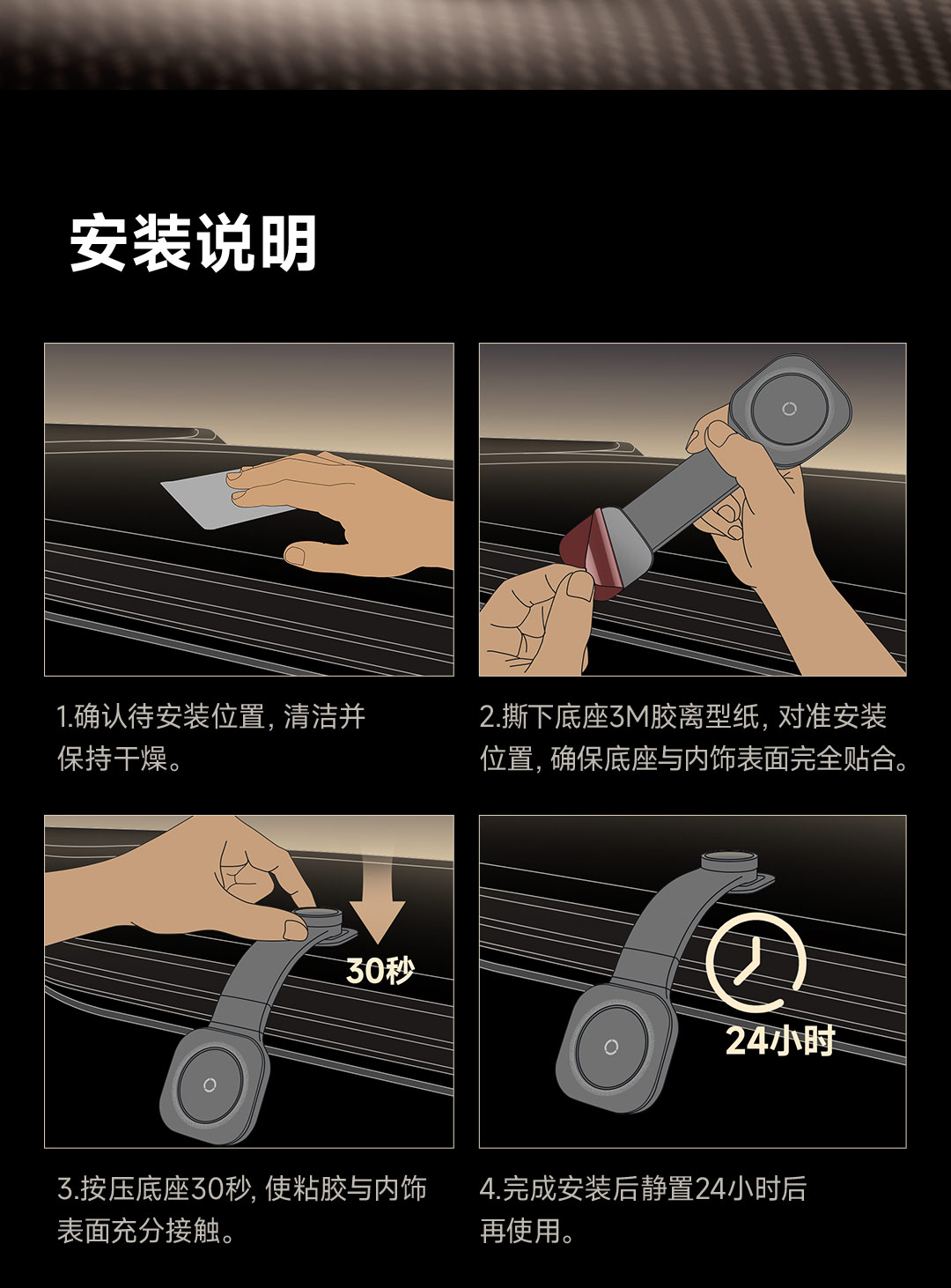 安装说明

1.确认待安装位置，清洁并保持干燥。

2.撕下底座3M胶离型纸，对准安装位置，确保底座与内饰表面完全贴合。

30秒

3.按压底座30秒，使粘胶与内饰表面充分接触。

24小时

4.完成安装后静置24小时后再使用。