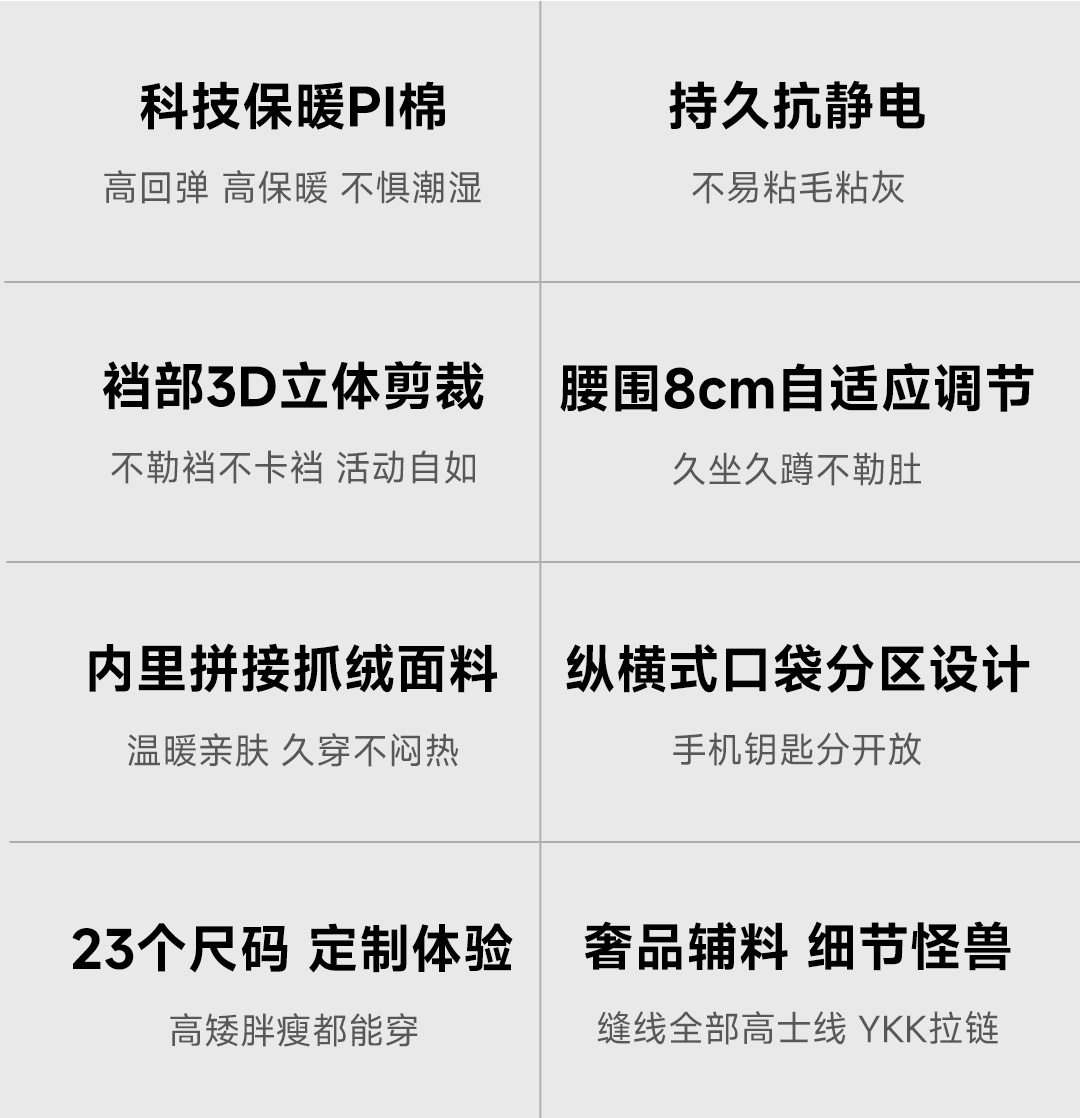 科技保暖PI棉

高回弹 高保暖 不惧潮湿

持久抗静电

不易粘毛粘灰

裆部3D立体剪裁

不勒裆不卡裆 活动自如

腰围8cm自适应调节

久坐久蹲不勒肚

内里拼接抓绒面料

温暖亲肤 久穿不闷热

纵横式口袋分区设计

手机钥匙分开放

23个尺码 定制体验

高矮胖瘦都能穿

奢品辅料 细节怪兽

缝线全部高士线 YKK拉链