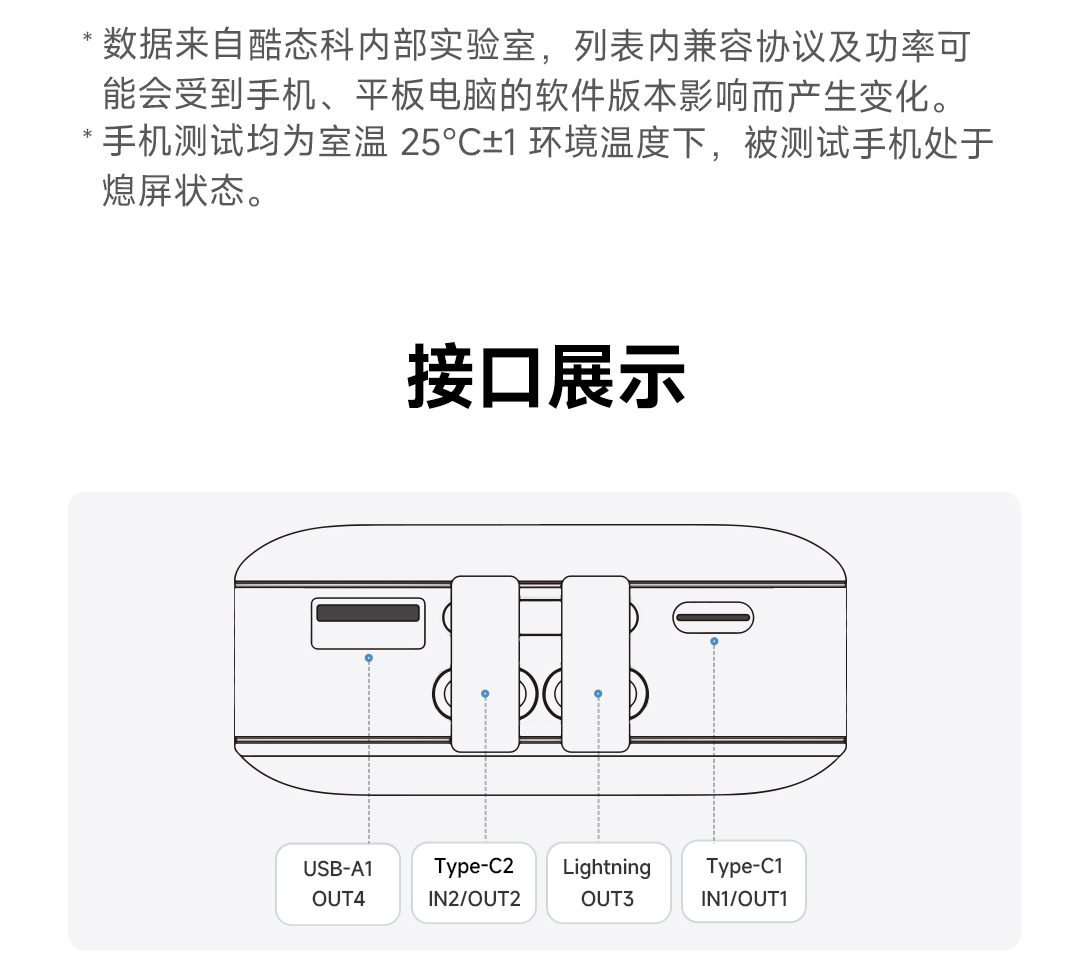 * 数据来自酷态科内部实验室，列表内兼容协议及功率可能会受到手机、平板电脑的软件版本影响而产生变化。
* 手机测试均为室温 25°C±1 环境温度下，被测试手机处于熄屏状态。

接口展示

USB-A1
OUT4

Type-C2
IN2/OUT2

Lightning
OUT3

Type-C1
IN1/OUT1