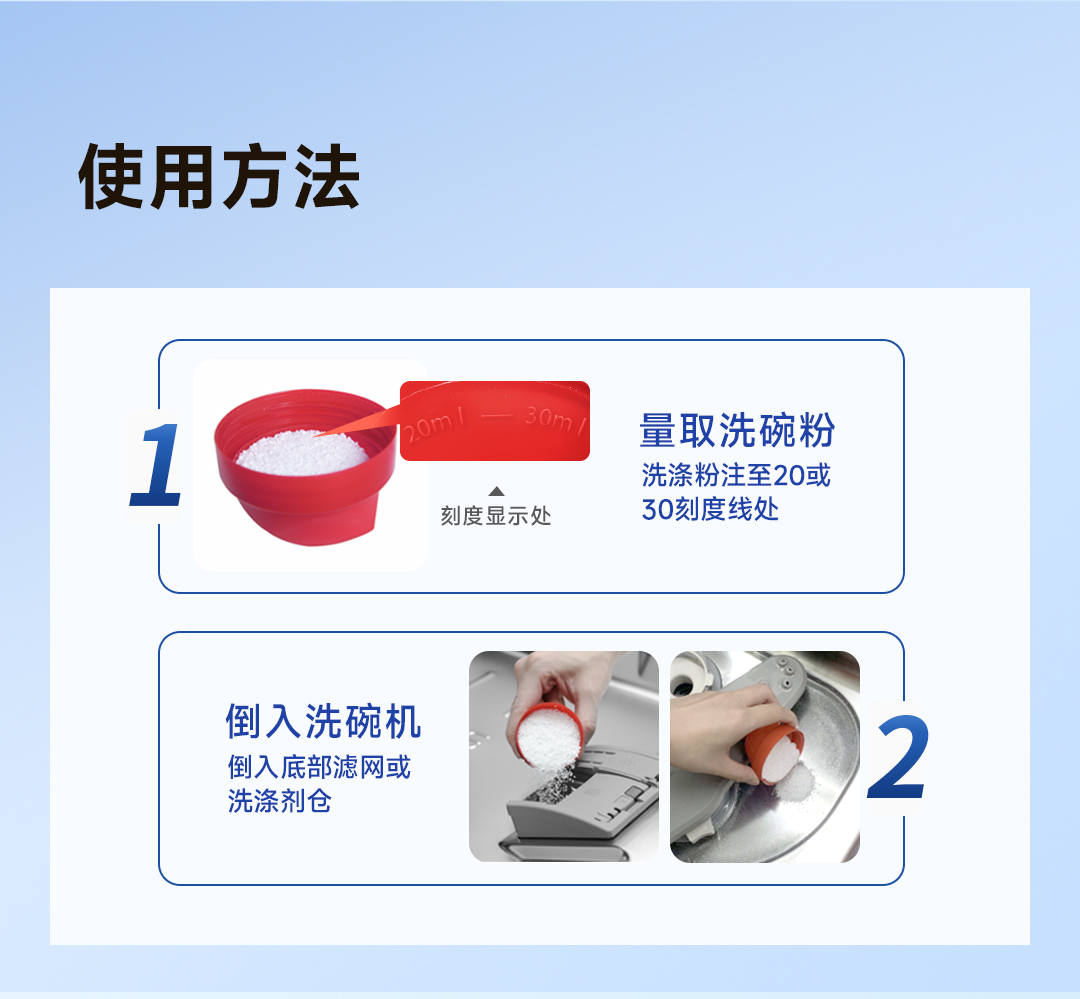 使用方法

1

20ml — 30ml

刻度显示处

量取洗碗粉

洗涤粉注至20或30刻度线处

倒入洗碗机

倒入底部滤网或洗涤剂仓

2