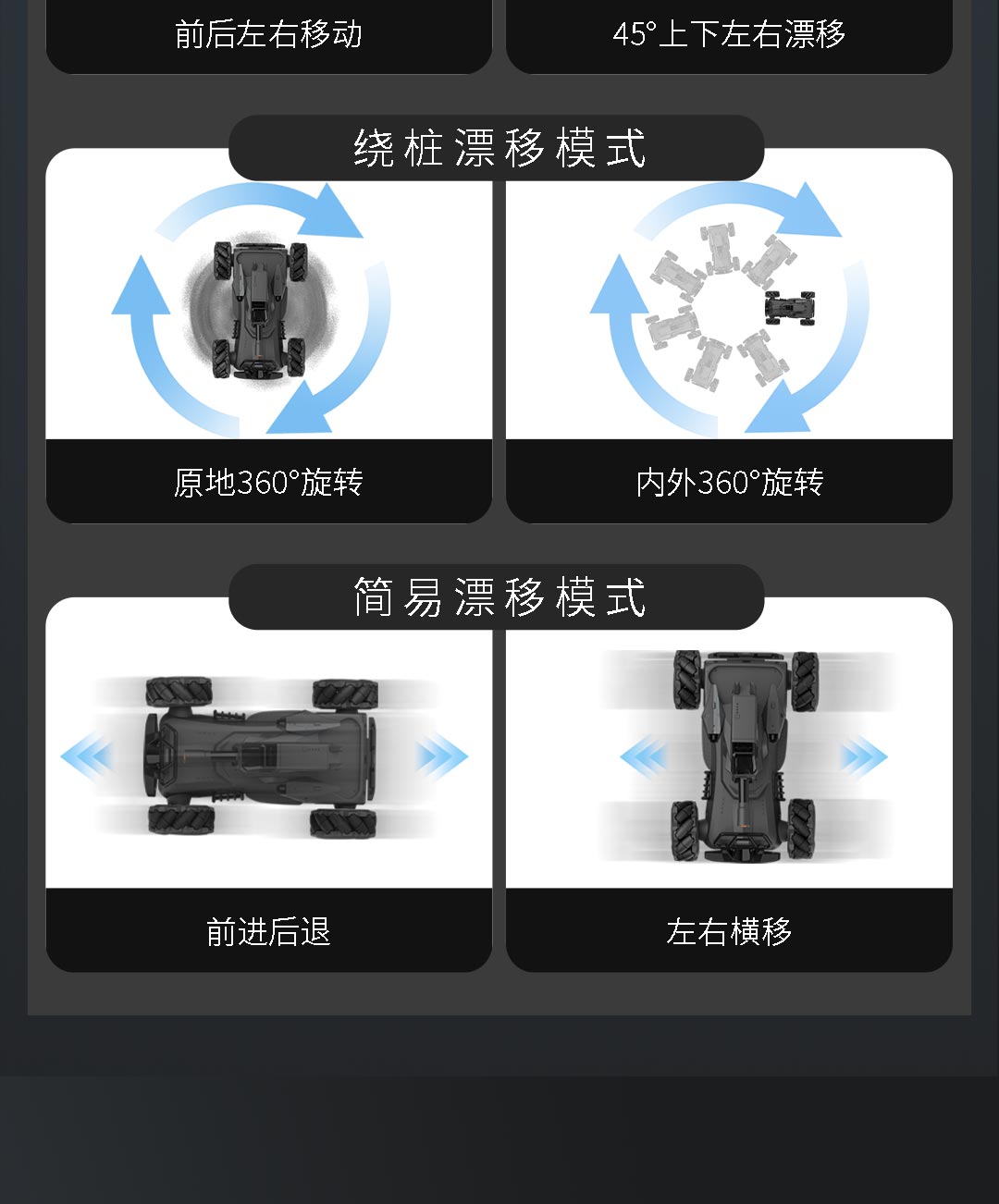 前后左右移动

45°上下左右漂移

绕桩漂移模式

原地360°旋转

内外360°旋转

简易漂移模式

前进后退

左右横移