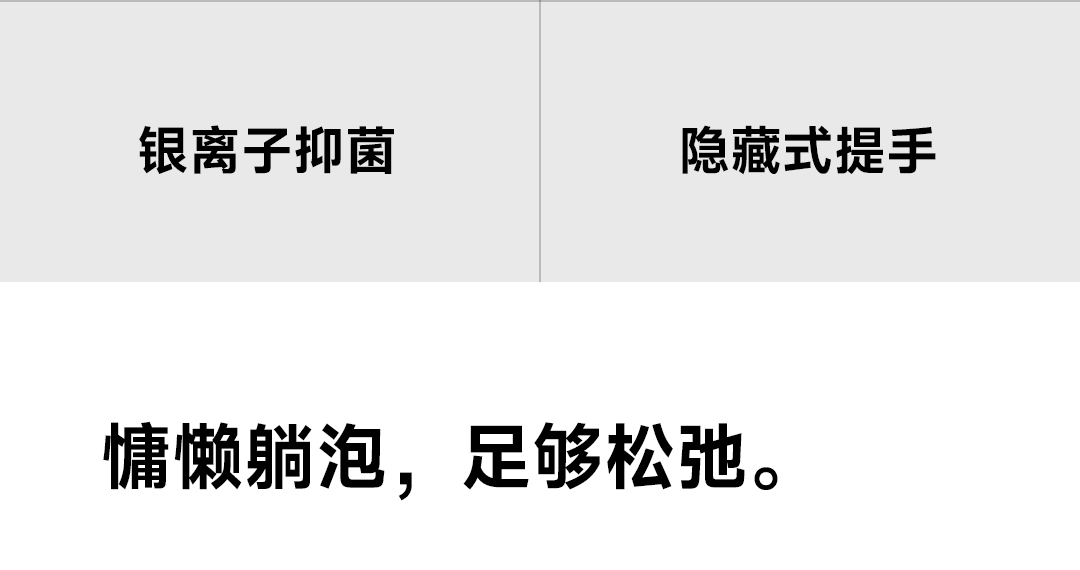 银离子抑菌

隐藏式提手

慵懒躺泡，足够松弛。