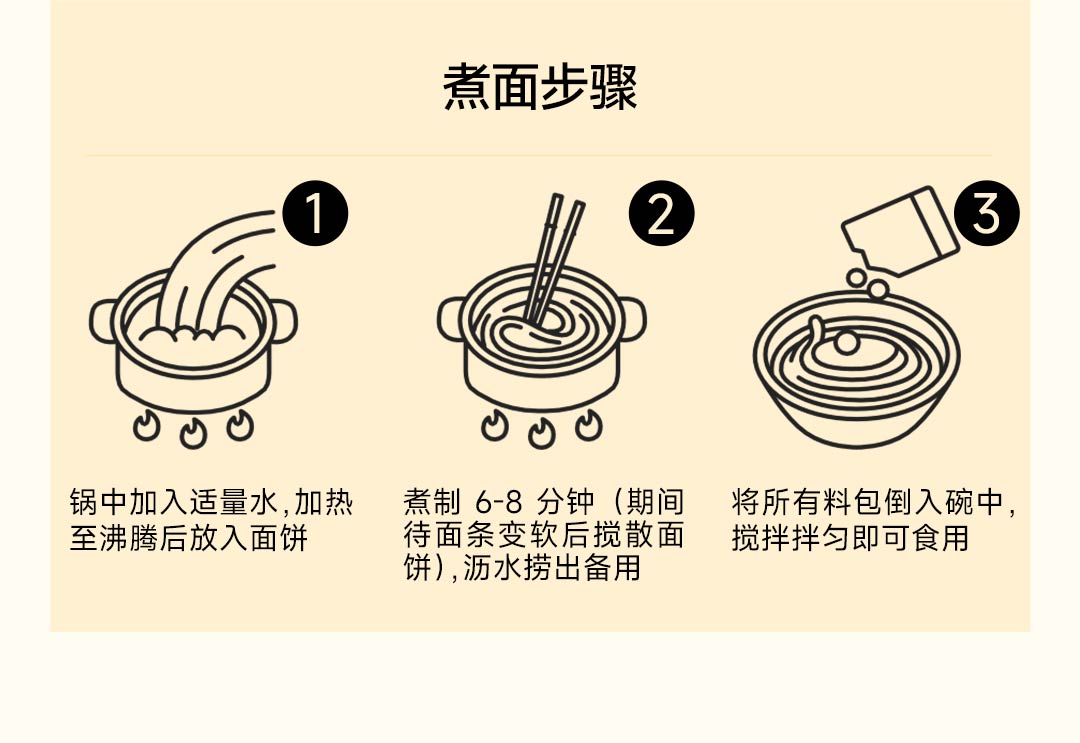 煮面步骤

1

锅中加入适量水,加热至沸腾后放入面饼

2

煮制 6-8 分钟（期间待面条变软后搅散面饼),沥水捞出备用

3

将所有料包倒入碗中,搅拌拌匀即可食用