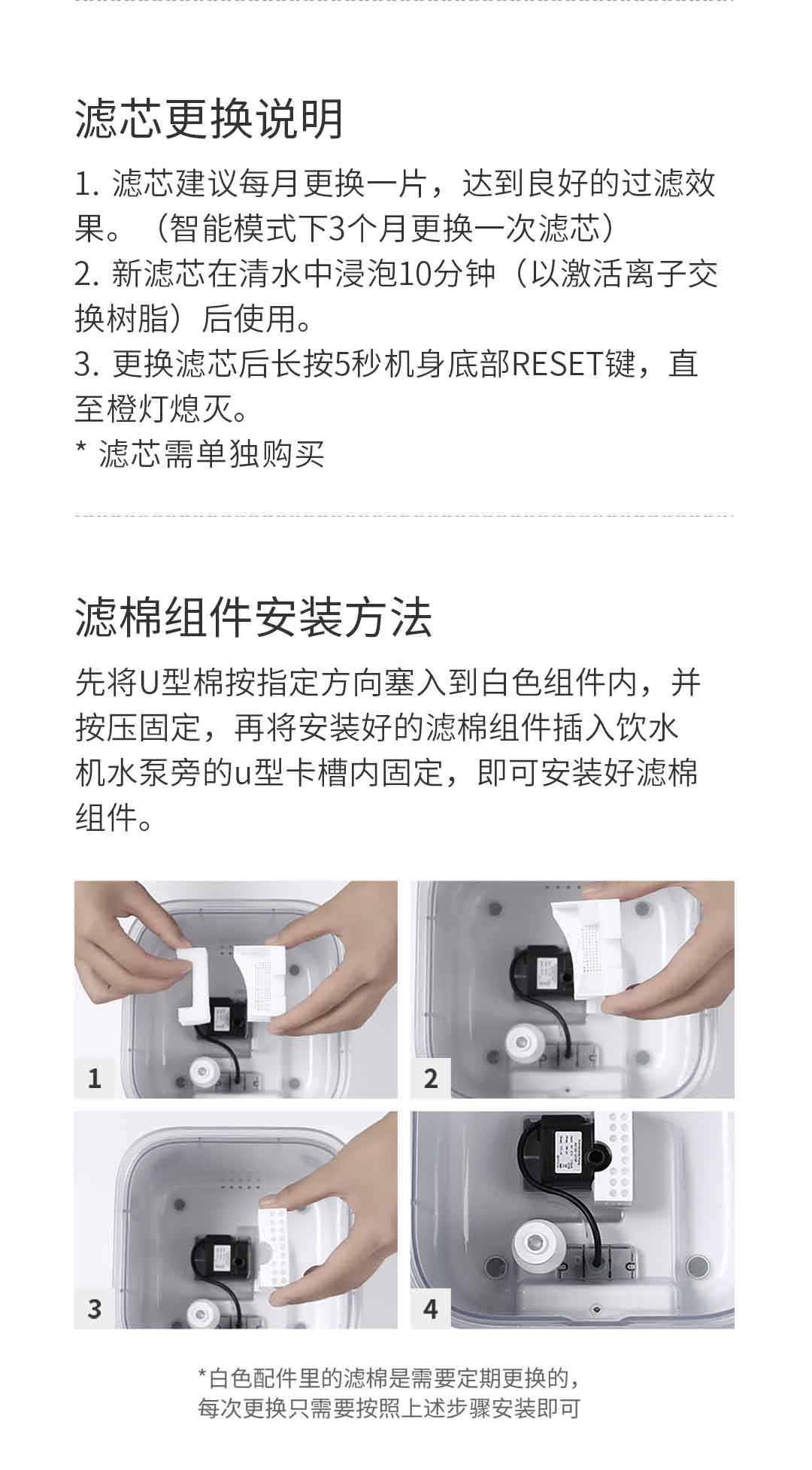 滤芯更换说明

1. 滤芯建议每月更换一片，达到良好的过滤效果。（智能模式下3个月更换一次滤芯）
2. 新滤芯在清水中浸泡10分钟（以激活离子交换树脂）后使用。
3. 更换滤芯后长按5秒机身底部RESET键，直至橙灯熄灭。
* 滤芯需单独购买

滤棉组件安装方法

先将U型棉按指定方向塞入到白色组件内，并按压固定，再将安装好的滤棉组件插入饮水机水泵旁的u型卡槽内固定，即可安装好滤棉组件。

1

2

3

4

*白色配件里的滤棉是需要定期更换的，每次更换只需要按照上述步骤安装即可