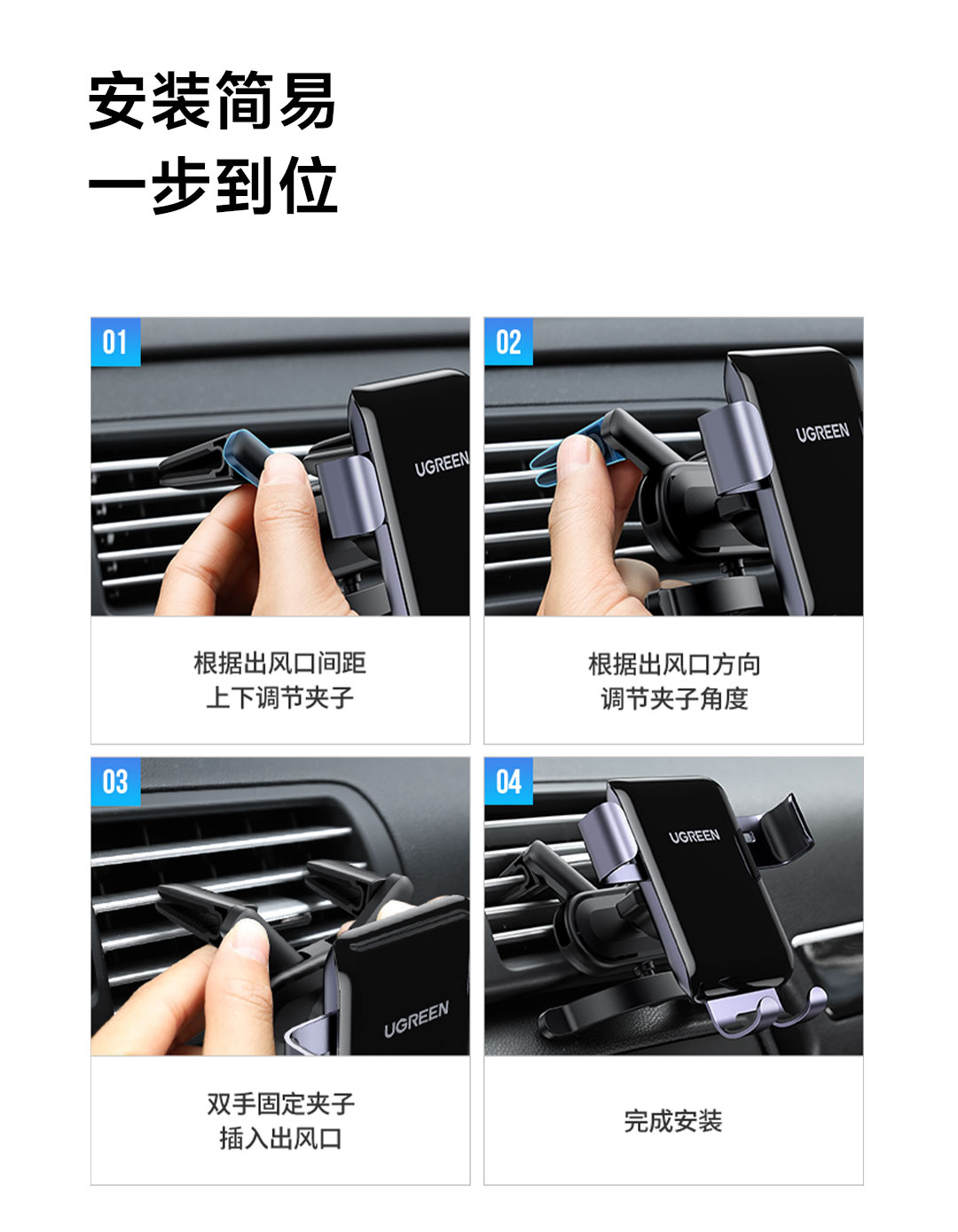 安装简易
一步到位

01

UGREEN

根据出风口间距
上下调节夹子

02

UGREEN

根据出风口方向
调节夹子角度

03

UGREEN

双手固定夹子
插入出风口

04

UGREEN

完成安装