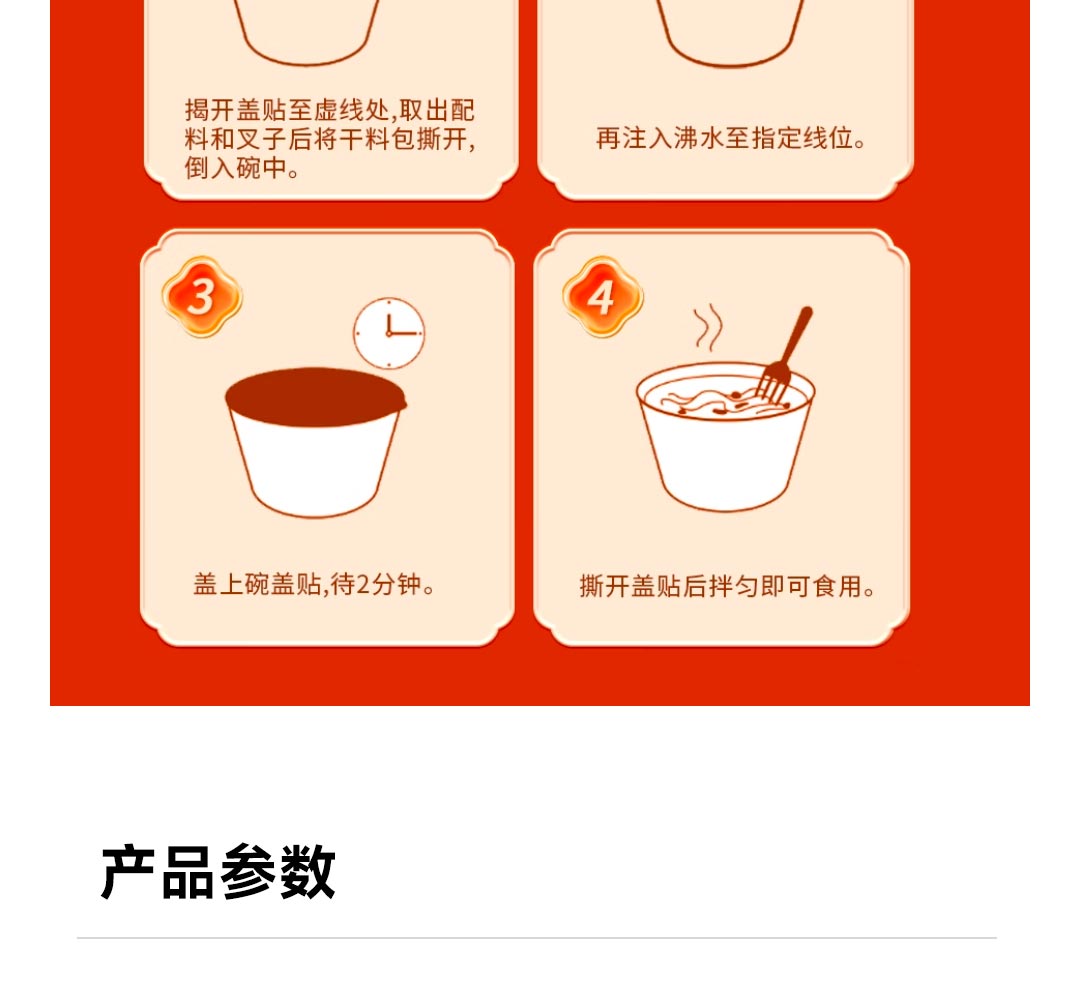 揭开盖贴至虚线处,取出配料和叉子后将干料包撕开,倒入碗中。

再注入沸水至指定线位。

3

盖上碗盖贴,待2分钟。

4

撕开盖贴后拌匀即可食用。

产品参数