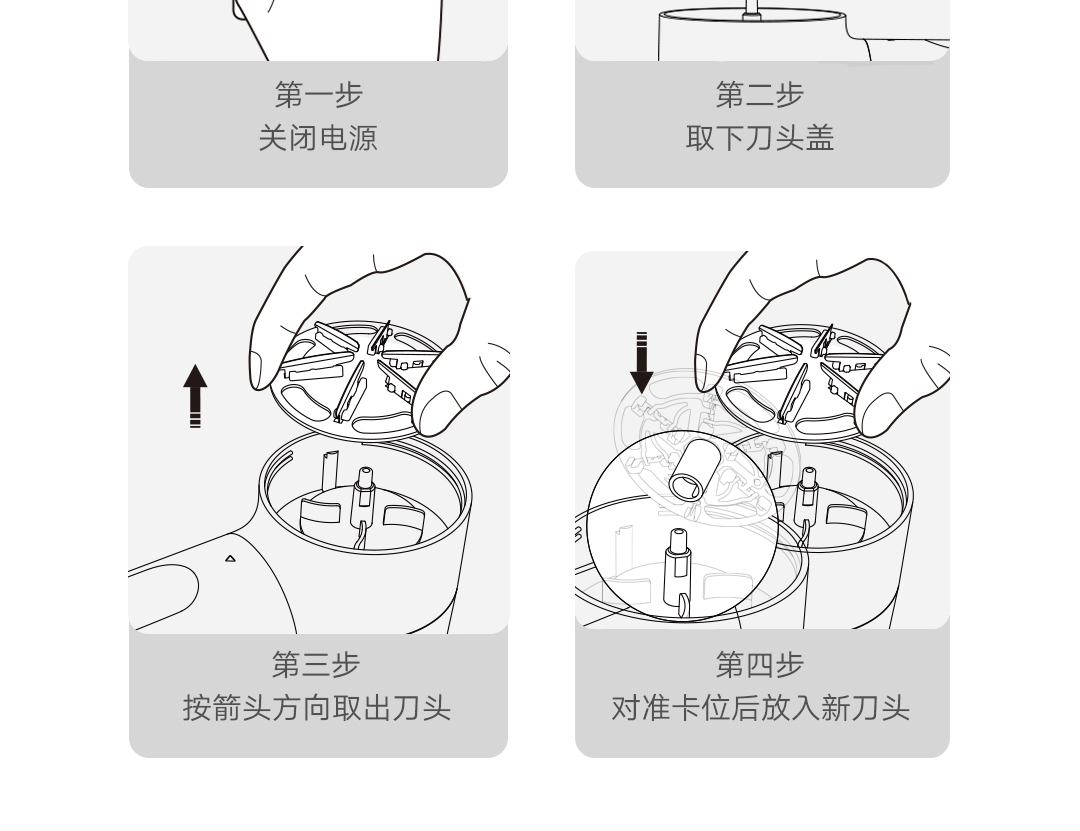 第一步
关闭电源

第二步
取下刀头盖

第三步
按箭头方向取出刀头

第四步
对准卡位后放入新刀头