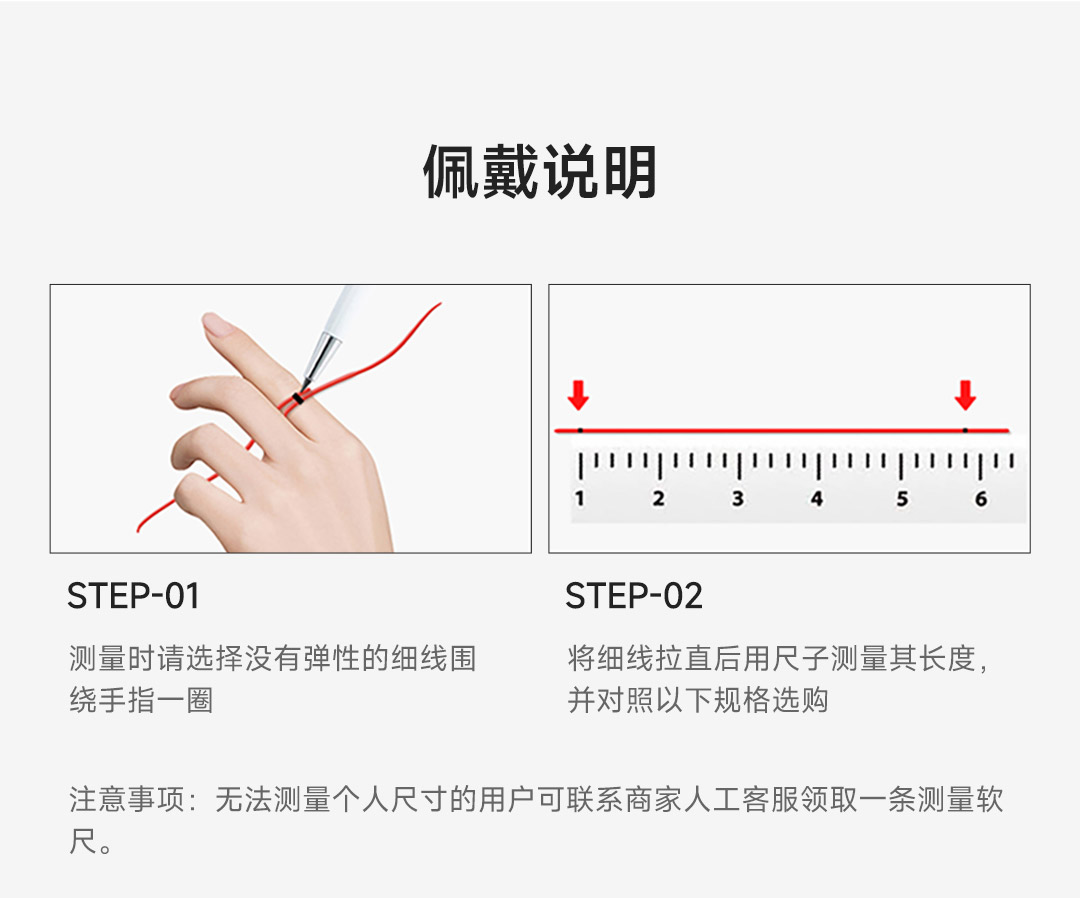 佩戴说明

1 2 3 4 5 6

STEP-01

测量时请选择没有弹性的细线围绕手指一圈

STEP-02

将细线拉直后用尺子测量其长度，并对照以下规格选购

注意事项：无法测量个人尺寸的用户可联系商家人工客服领取一条测量软尺。