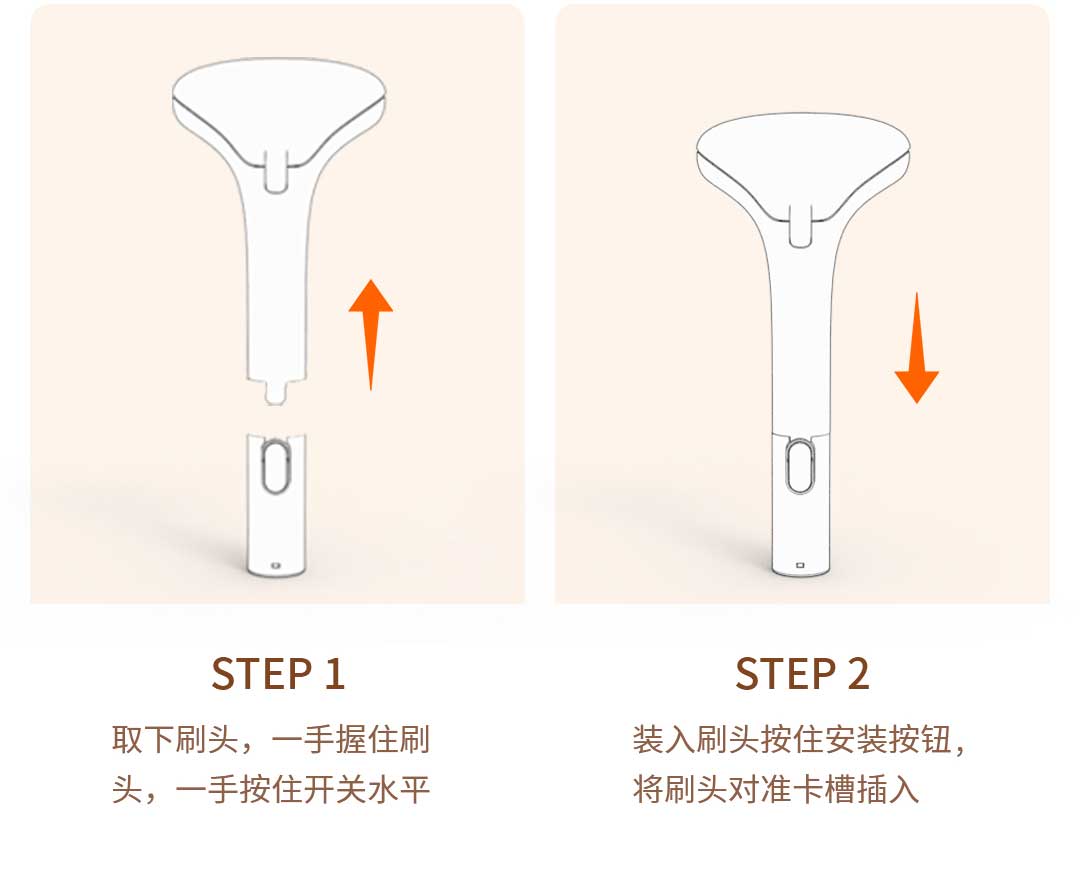 STEP 1

取下刷头，一手握住刷头，一手按住开关水平

STEP 2

装入刷头按住安装按钮，将刷头对准卡槽插入