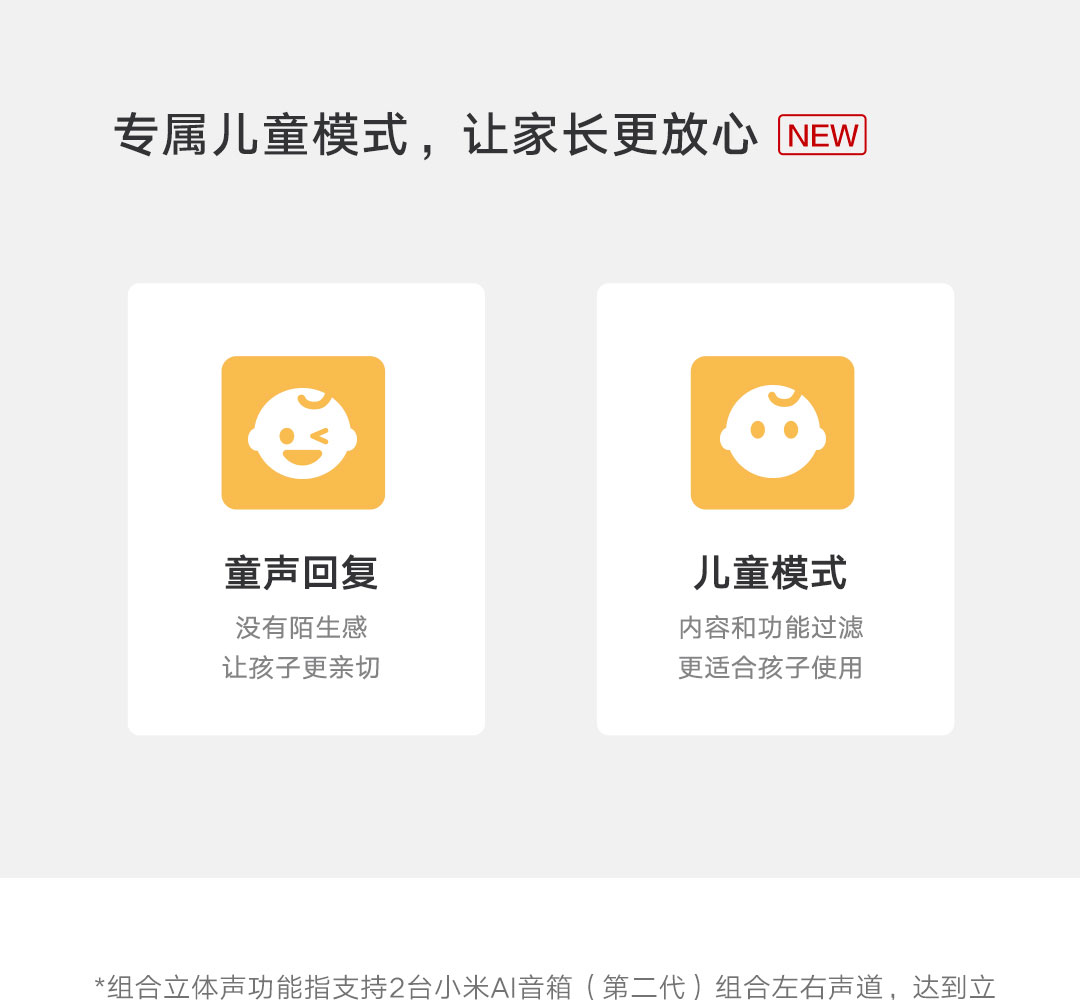 专属儿童模式，让家长更放心 NEW

童声回复
没有陌生感
让孩子更亲切

儿童模式
内容和功能过滤
更适合孩子使用

*组合立体声功能指支持2台小米AI音箱（第二代）组合左右声道，达到立