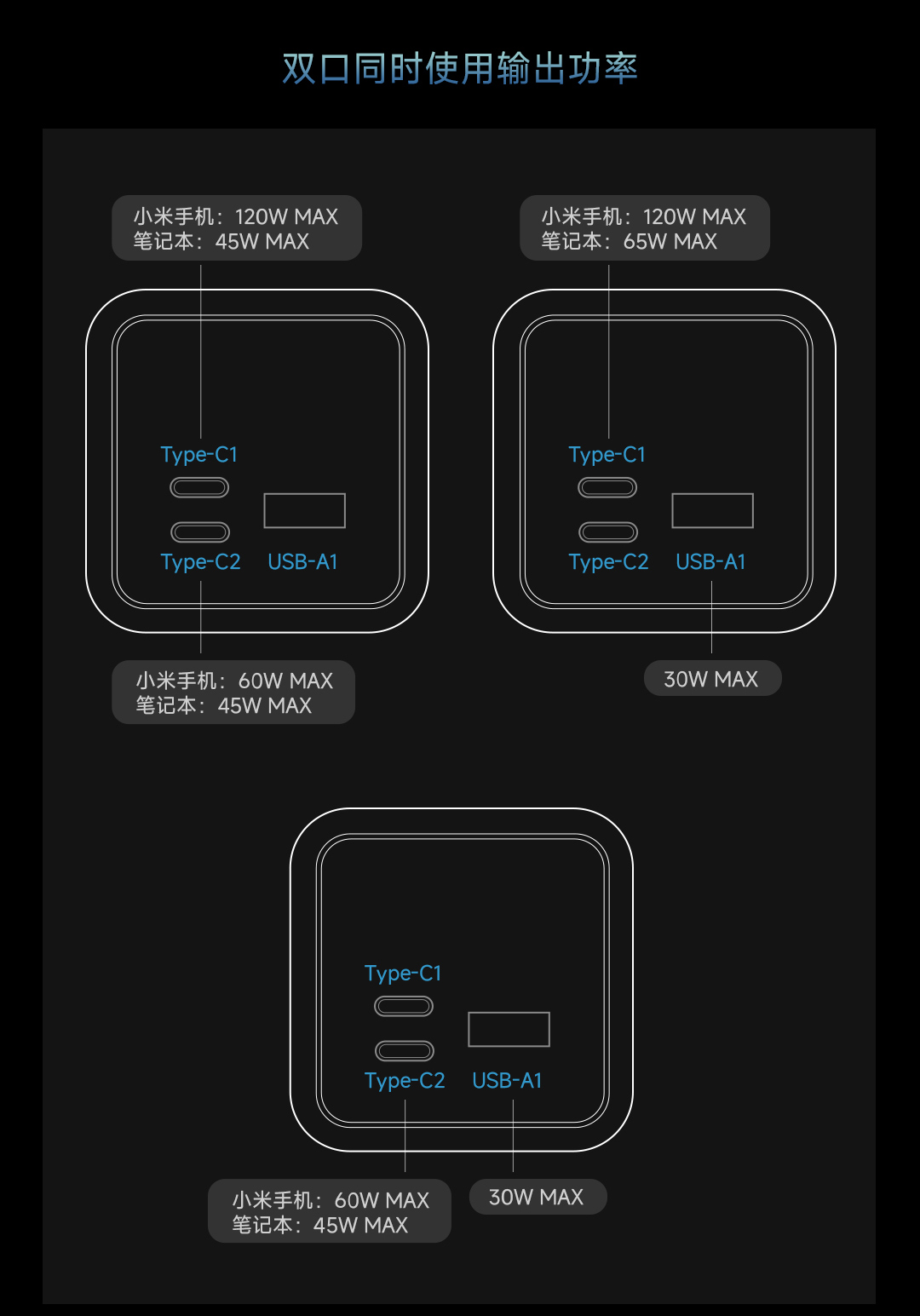 双口同时使用输出功率

小米手机：120W MAX
笔记本：45W MAX

Type-C1

Type-C2 USB-A1

小米手机：60W MAX
笔记本：45W MAX

小米手机：120W MAX
笔记本：65W MAX

Type-C1

Type-C2 USB-A1

30W MAX

Type-C1

Type-C2 USB-A1

小米手机：60W MAX
笔记本：45W MAX

30W MAX