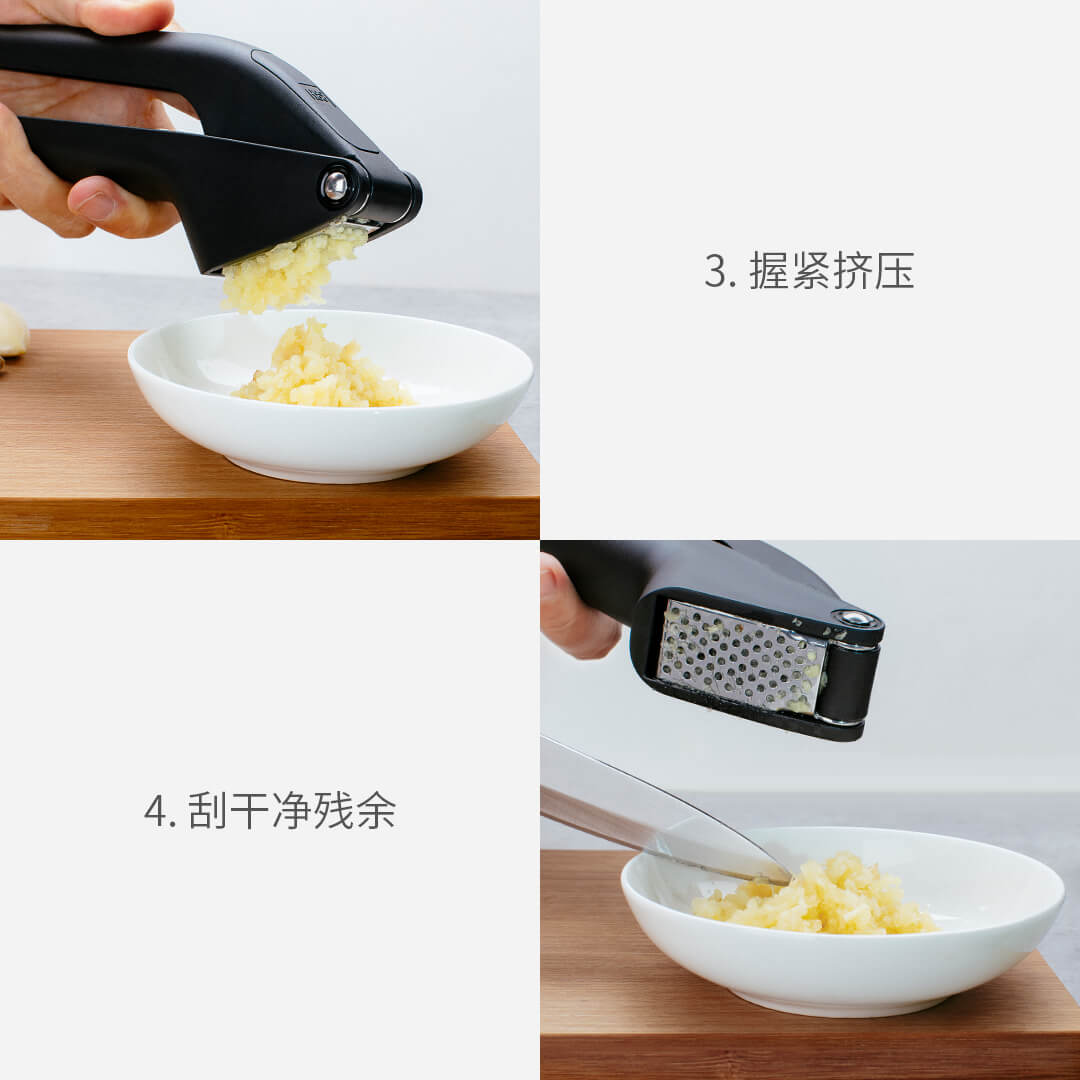 3. 握紧挤压

4. 刮干净残余